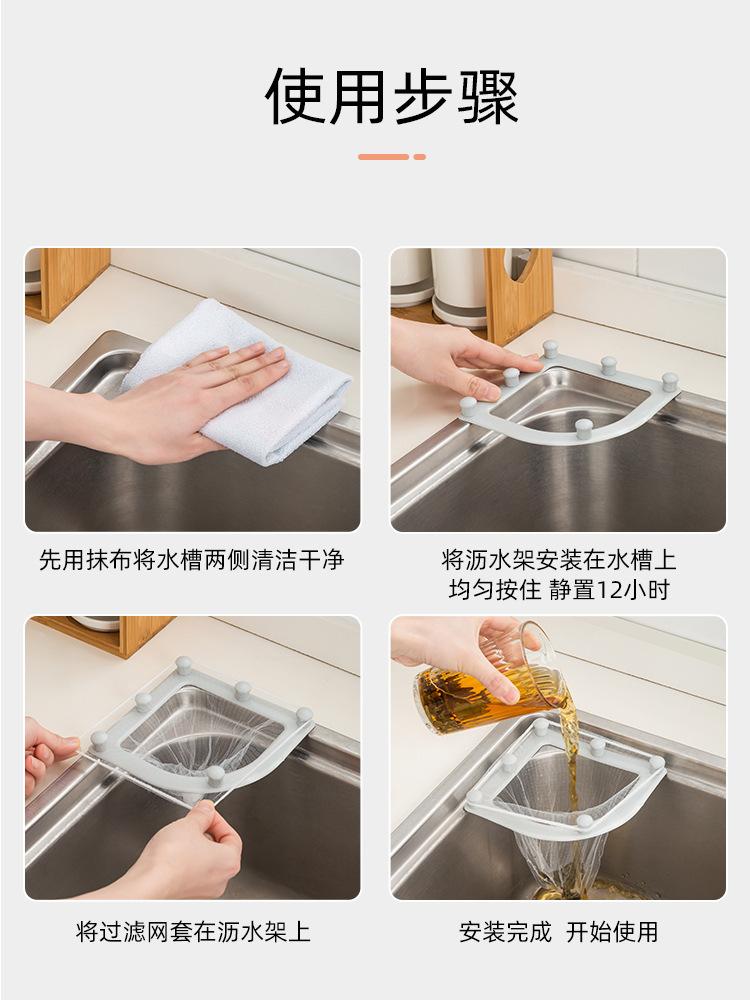 使用步骤

先用抹布将水槽两侧清洁干净

将沥水架安装在水槽上
均匀按住 静置12小时

将过滤网套在沥水架上

安装完成 开始使用