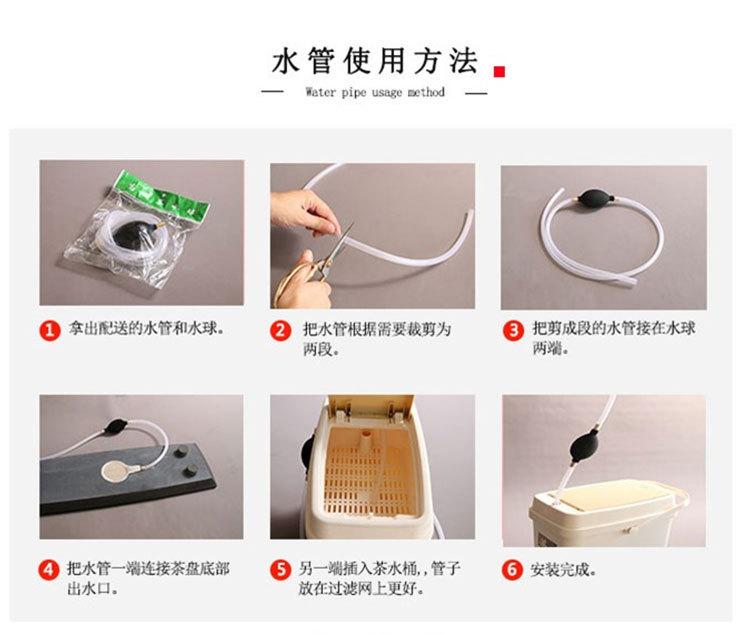 水管使用方法

Water pipe usage method

1 拿出配送的水管和水球。

2 把水管根据需要裁剪为两段。

3 把剪成段的水管接在水球两端。

4 把水管一端连接茶盘底部出水口。

5 另一端插入茶水桶，,管子放在过滤网上更好。

6 安装完成。