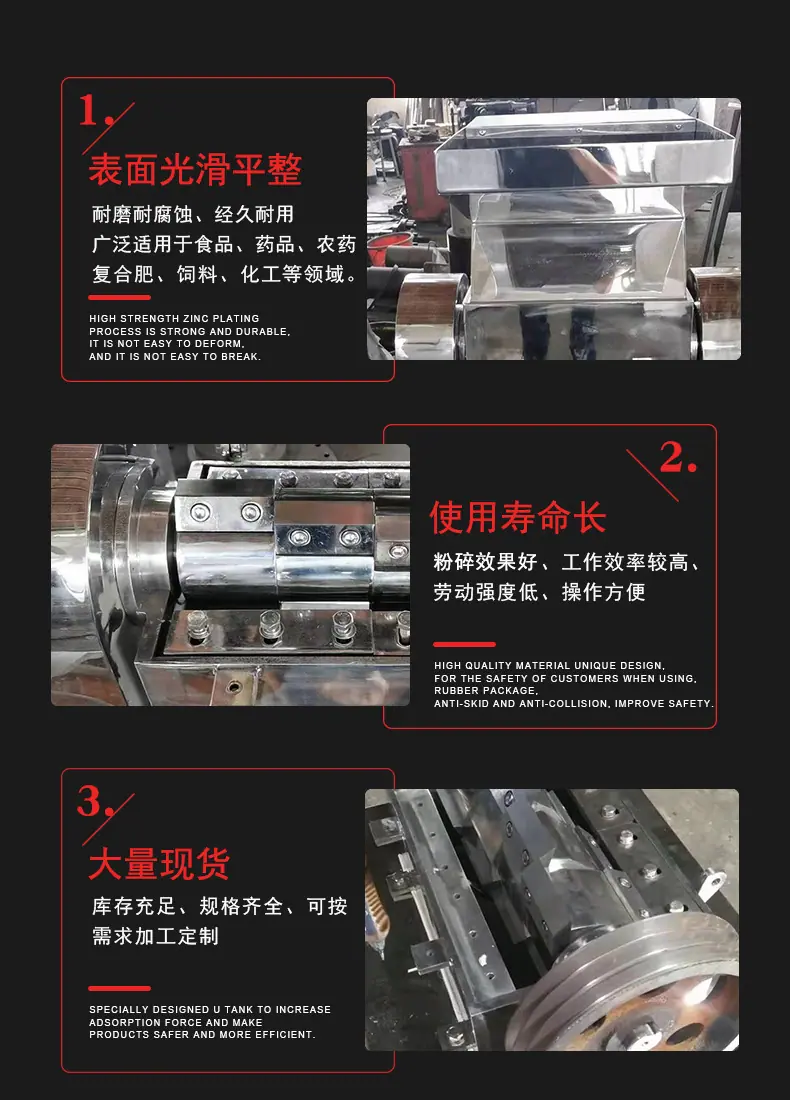 1.

表面光滑平整

耐磨耐腐蚀、经久耐用
广泛适用于食品、药品、农药
复合肥、饲料、化工等领域。

HIGH STRENGTH ZINC PLATING PROCESS IS STRONG AND DURABLE, IT IS NOT EASY TO DEFORM, AND IT IS NOT EASY TO BREAK.

2.

使用寿命长

粉碎效果好、工作效率较高、
劳动强度低、操作方便

HIGH QUALITY MATERIAL UNIQUE DESIGN, FOR THE SAFETY OF CUSTOMERS WHEN USING, RUBBER PACKAGE, ANTI-SKID AND ANTI-COLLISION, IMPROVE SAFETY.

3.

大量现货

库存充足、规格齐全、可按
需求加工定制

SPECIALLY DESIGNED U TANK TO INCREASE ADSORPTION FORCE AND MAKE PRODUCTS SAFER AND MORE EFFICIENT.