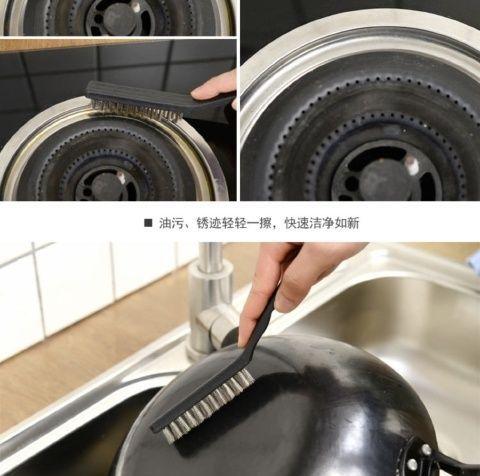 ■ 油污、锈迹轻轻一擦，快速洁净如新