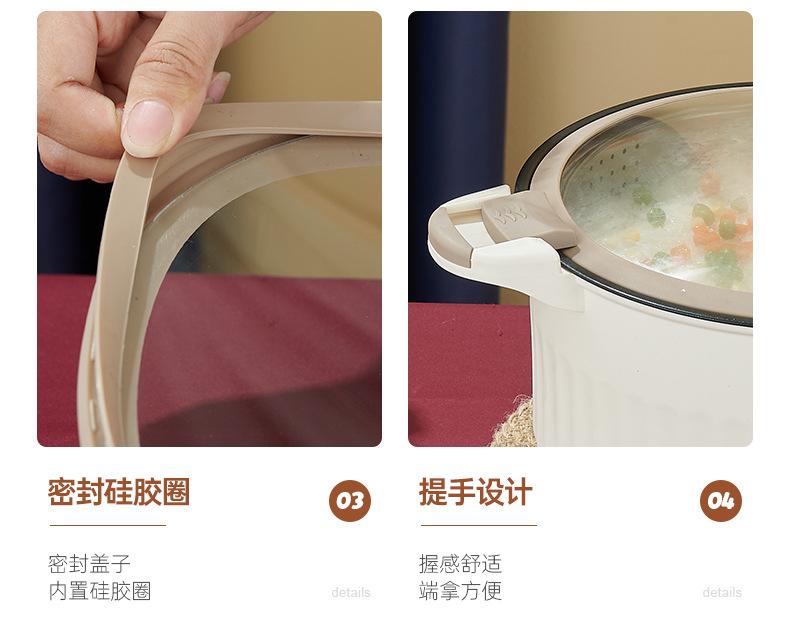 密封硅胶圈

03

密封盖子
内置硅胶圈

details

提手设计

04

握感舒适
端拿方便

details