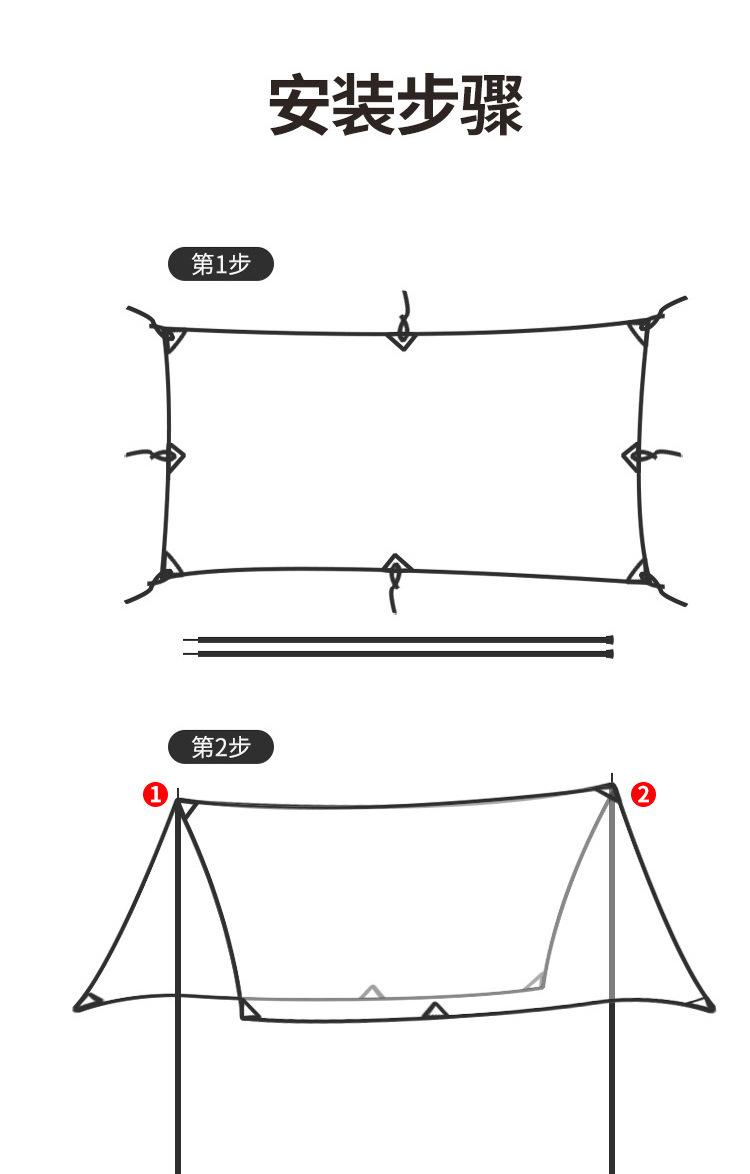 安装步骤

第1步

第2步

1

2