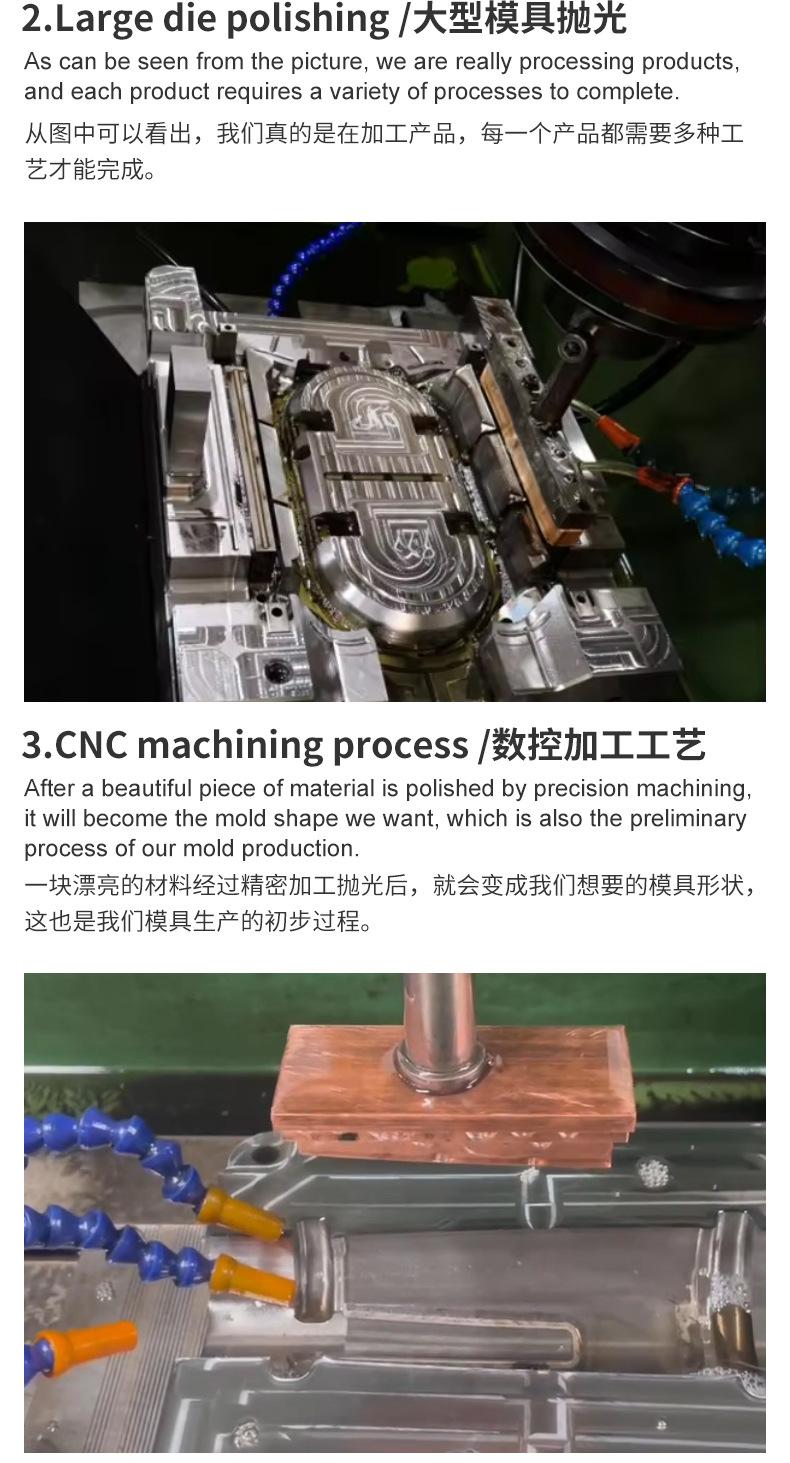 2.Large die polishing /大型模具抛光

As can be seen from the picture, we are really processing products, and each product requires a variety of processes to complete.

从图中可以看出，我们真的是在加工产品，每一个产品都需要多种工艺才能完成。

3.CNC machining process /数控加工工艺

After a beautiful piece of material is polished by precision machining, it will become the mold shape we want, which is also the preliminary process of our mold production.

一块漂亮的材料经过精密加工抛光后，就会变成我们想要的模具形状，这也是我们模具生产的初步过程。