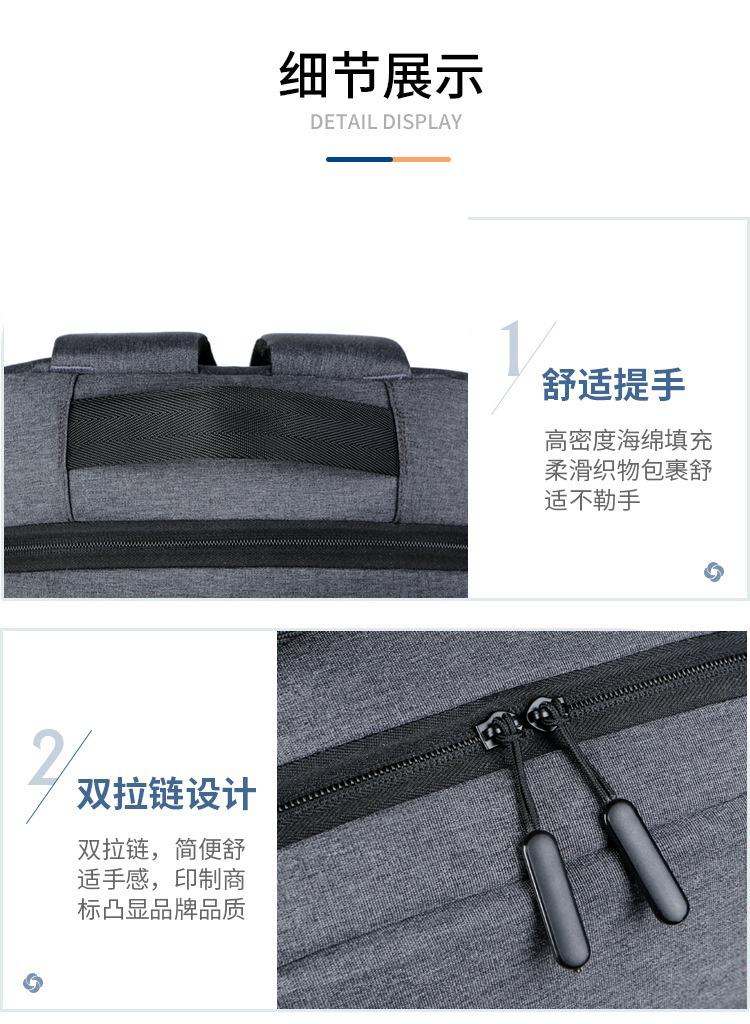 细节展示
DETAIL DISPLAY

1

舒适提手

高密度海绵填充柔滑织物包裹舒适不勒手

2

双拉链设计

双拉链，简便舒适手感，印制商标凸显品牌品质