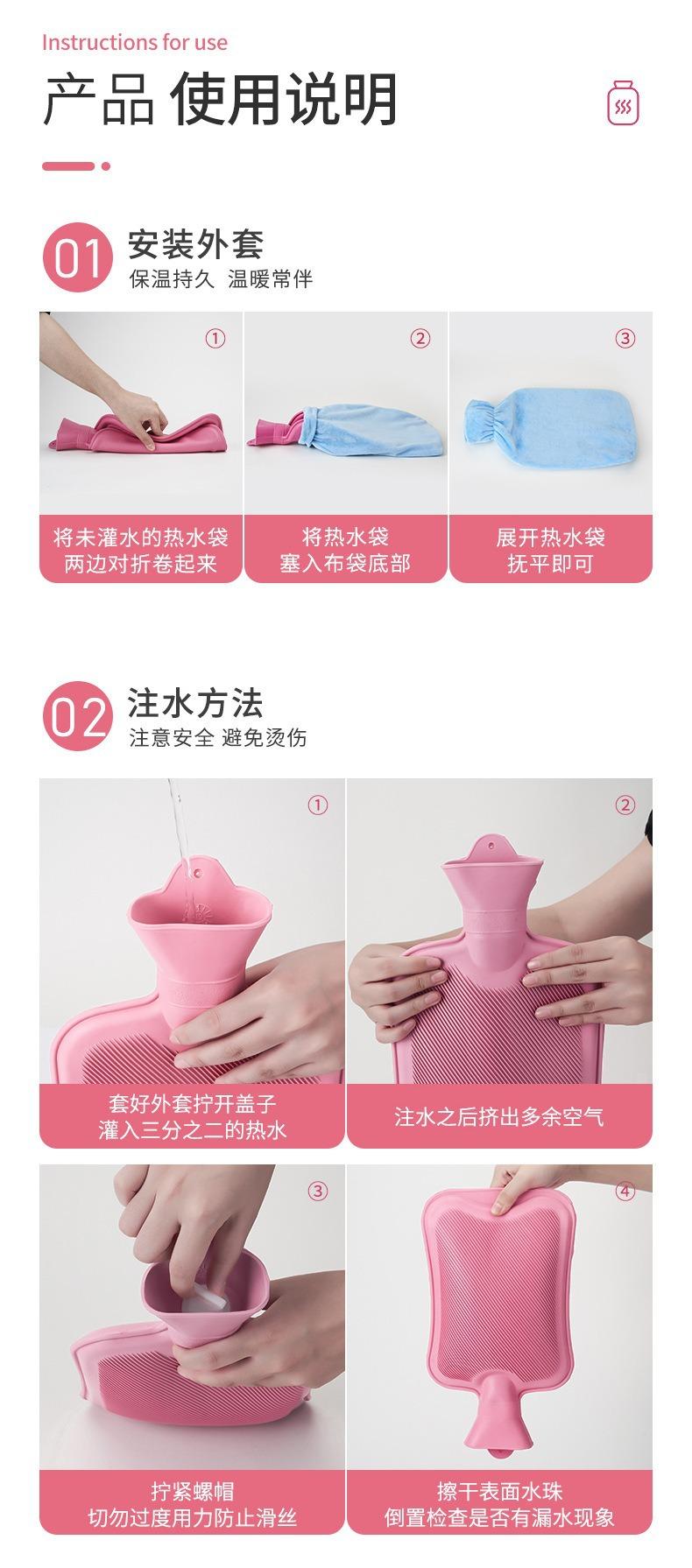 Instructions for use

产品 使用说明

01 安装外套
保温持久 温暖常伴

①
将未灌水的热水袋
两边对折卷起来

②
将热水袋
塞入布袋底部

③
展开热水袋
抚平即可

02 注水方法
注意安全 避免烫伤

①
套好外套拧开盖子
灌入三分之二的热水

②
注水之后挤出多余空气

③
拧紧螺帽
切勿过度用力防止滑丝

④
擦干表面水珠
倒置检查是否有漏水现象