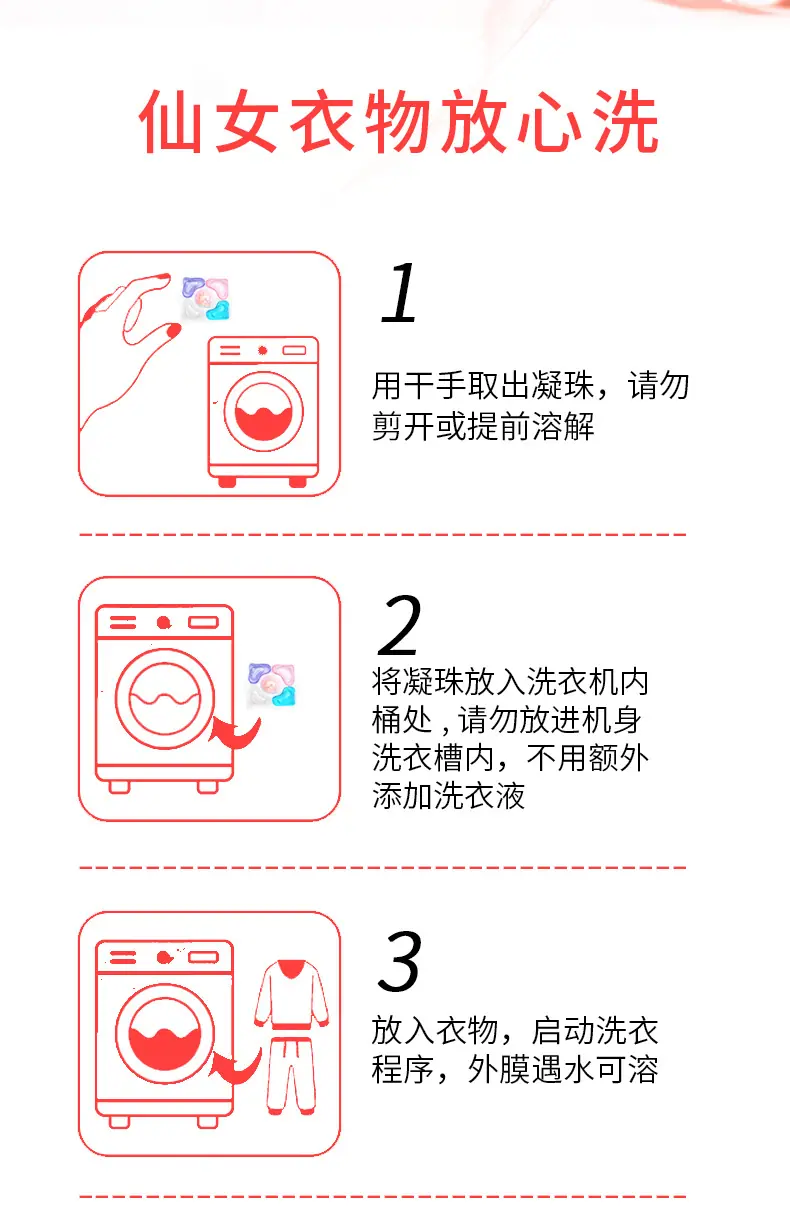 仙女衣物放心洗

1

用干手取出凝珠，请勿剪开或提前溶解

2

将凝珠放入洗衣机内桶处，请勿放进机身洗衣槽内，不用额外添加洗衣液

3

放入衣物，启动洗衣程序，外膜遇水可溶