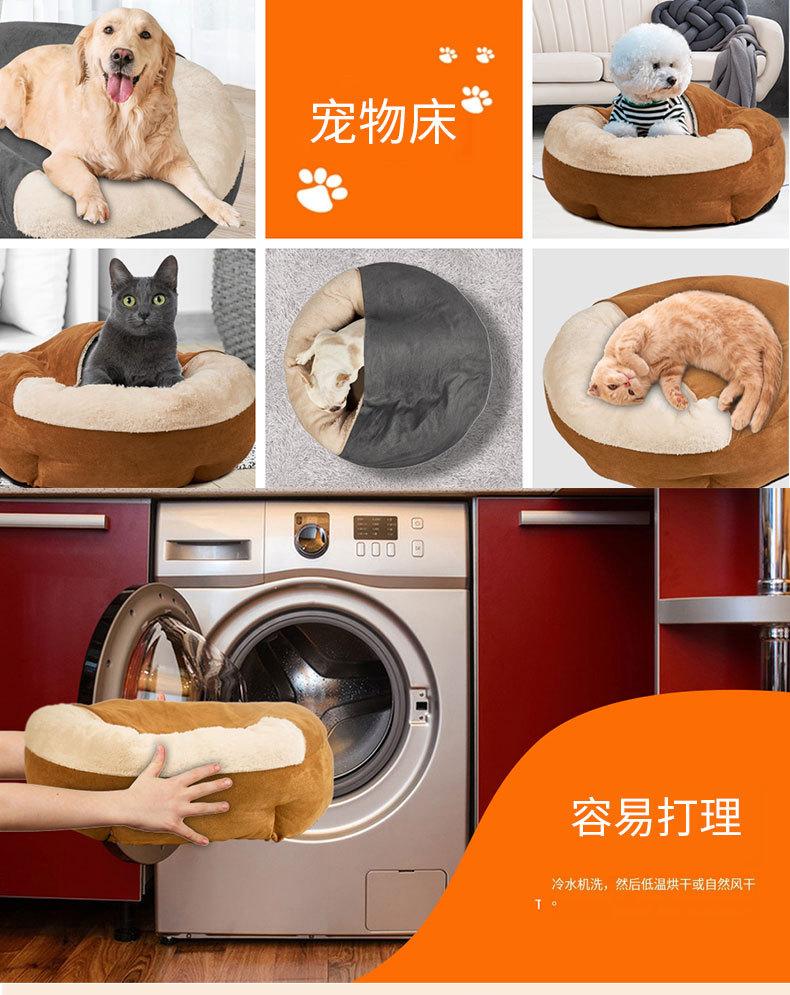 宠物床

容易打理

冷水机洗，然后低温烘干或自然风干
T 。