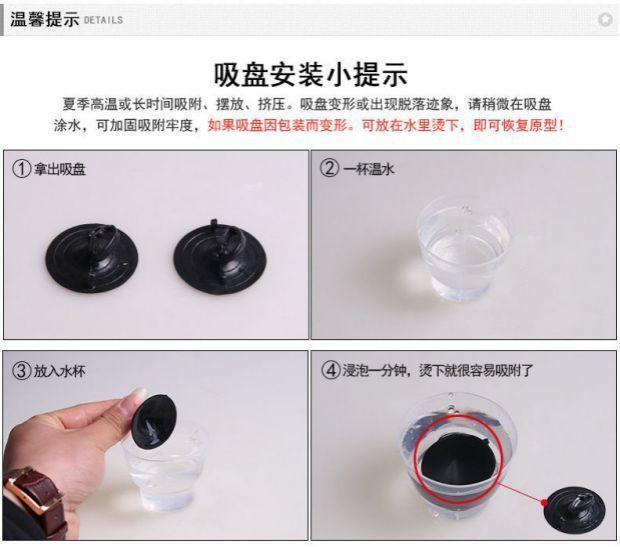 温馨提示 DETAILS

吸盘安装小提示

夏季高温或长时间吸附、摆放、挤压。吸盘变形或出现脱落迹象，请稍微在吸盘涂水，可加固吸附牢度，如果吸盘因包装而变形。可放在水里烫下，即可恢复原型！

①拿出吸盘

②一杯温水

③放入水杯

④浸泡一分钟，烫下就很容易吸附了