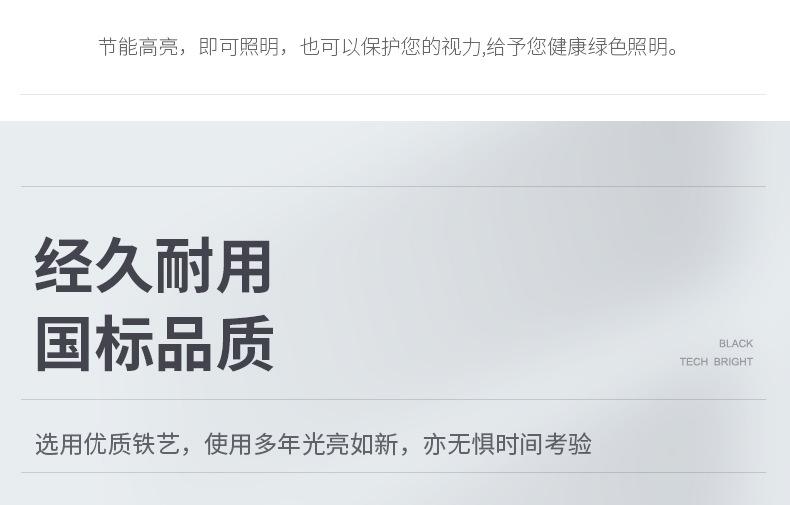 节能高亮，即可照明，也可以保护您的视力,给予您健康绿色照明。

经久耐用
国标品质

BLACK
TECH BRIGHT

选用优质铁艺，使用多年光亮如新，亦无惧时间考验