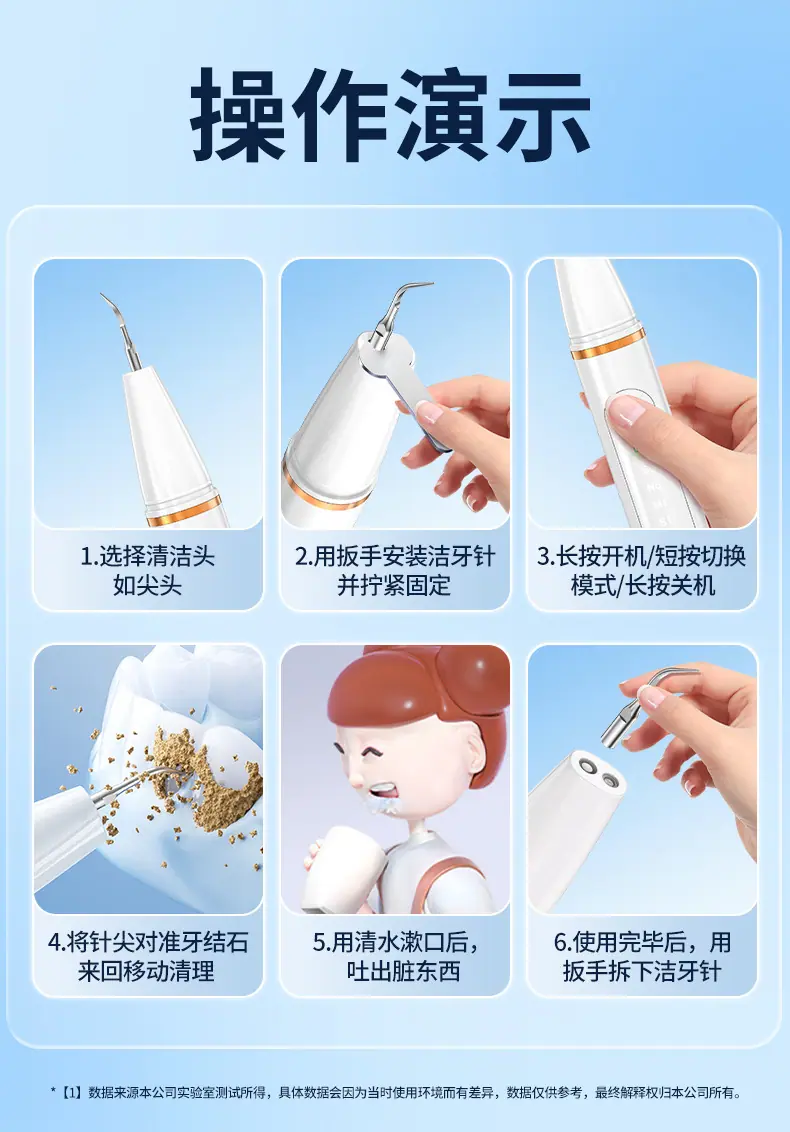 操作演示

1.选择清洁头
如尖头

2.用扳手安装洁牙针
并拧紧固定

3.长按开机/短按切换
模式/长按关机

4.将针尖对准牙结石
来回移动清理

5.用清水漱口后，
吐出脏东西

6.使用完毕后，用
扳手拆下洁牙针

*【1】数据来源本公司实验室测试所得，具体数据会因为当时使用环境而有差异，数据仅供参考，最终解释权归本公司所有。