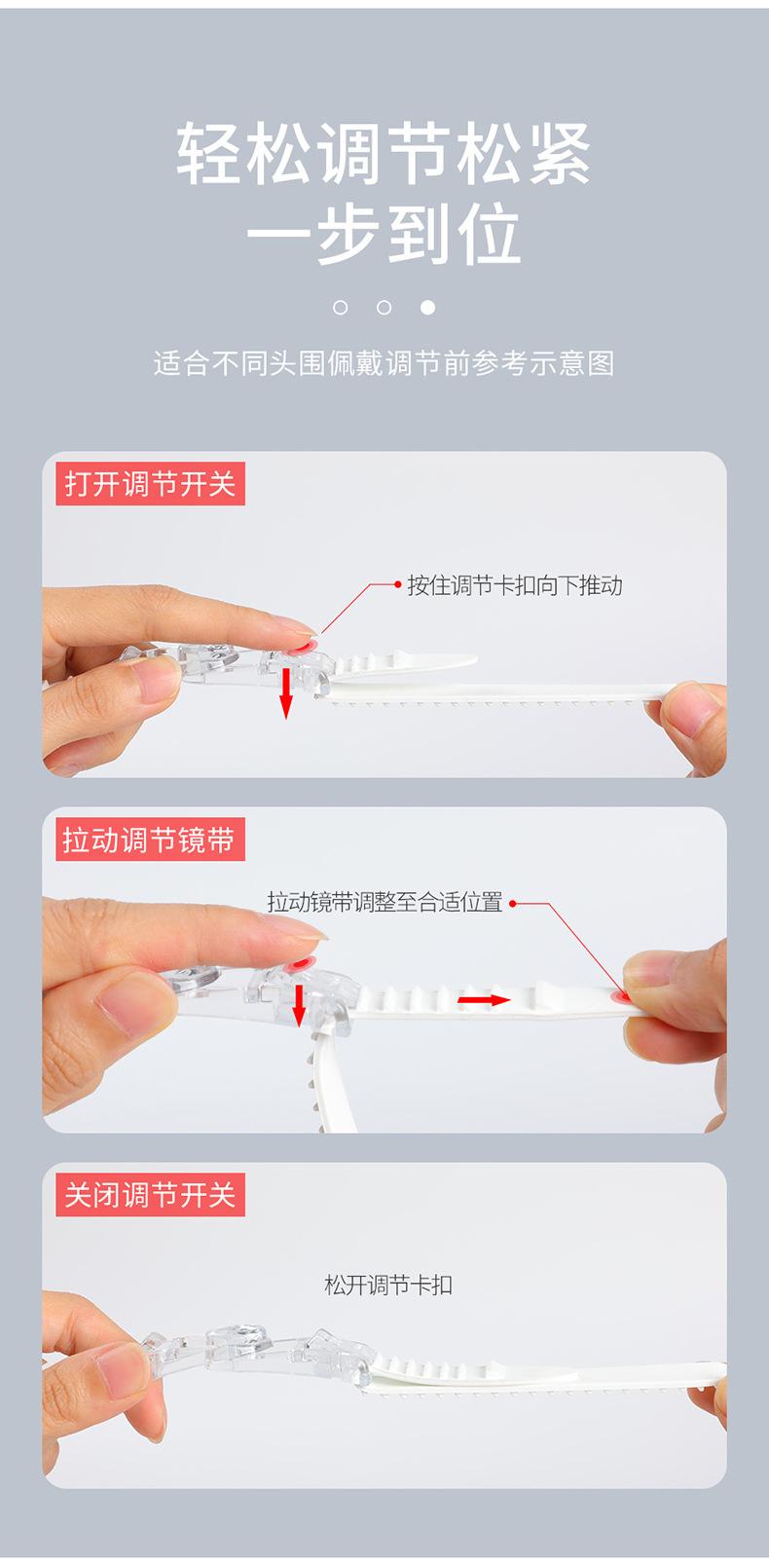 轻松调节松紧
一步到位

适合不同头围佩戴调节前参考示意图

打开调节开关

按住调节卡扣向下推动

拉动调节镜带

拉动镜带调整至合适位置

关闭调节开关

松开调节卡扣