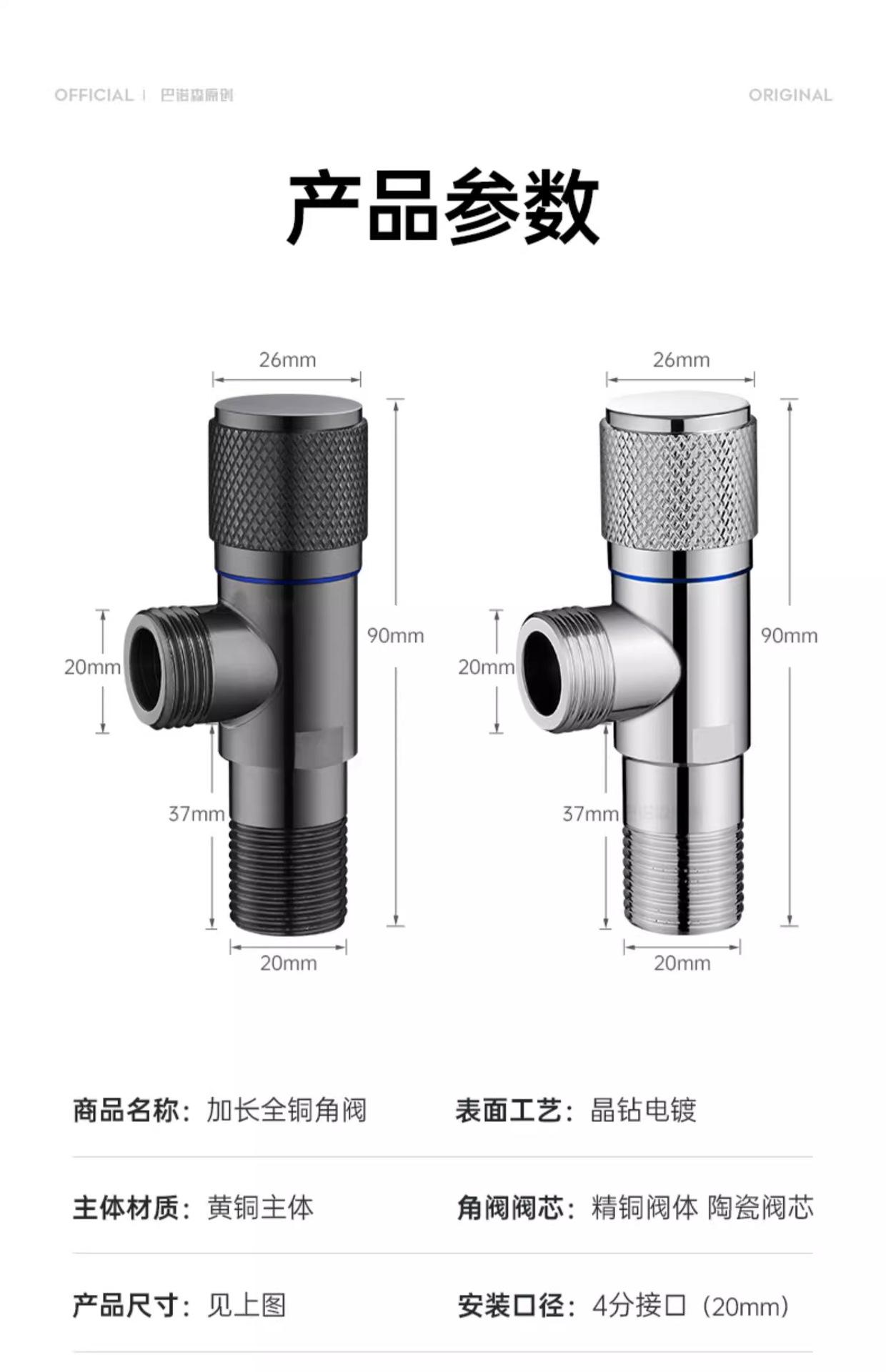 OFFICIAL | 巴诺森原创

ORIGINAL

产品参数

26mm

90mm

20mm

37mm

20mm

26mm

90mm

20mm

37mm

20mm

商品名称：加长全铜角阀

表面工艺：晶钻电镀

主体材质：黄铜主体

角阀阀芯：精铜阀体 陶瓷阀芯

产品尺寸：见上图

安装口径：4分接口（20mm）