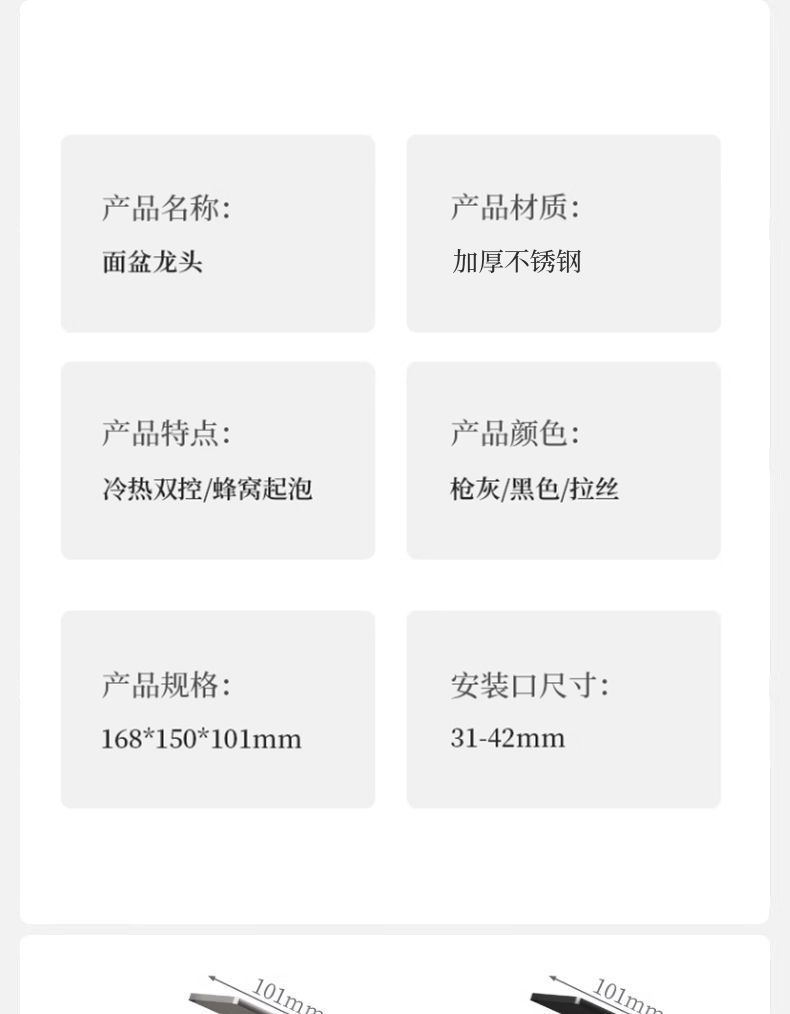 产品名称:
面盆龙头

产品材质:
加厚不锈钢

产品特点:
冷热双控/蜂窝起泡

产品颜色:
枪灰/黑色/拉丝

产品规格:
168*150*101mm

安装口尺寸:
31-42mm

101mm

101mm