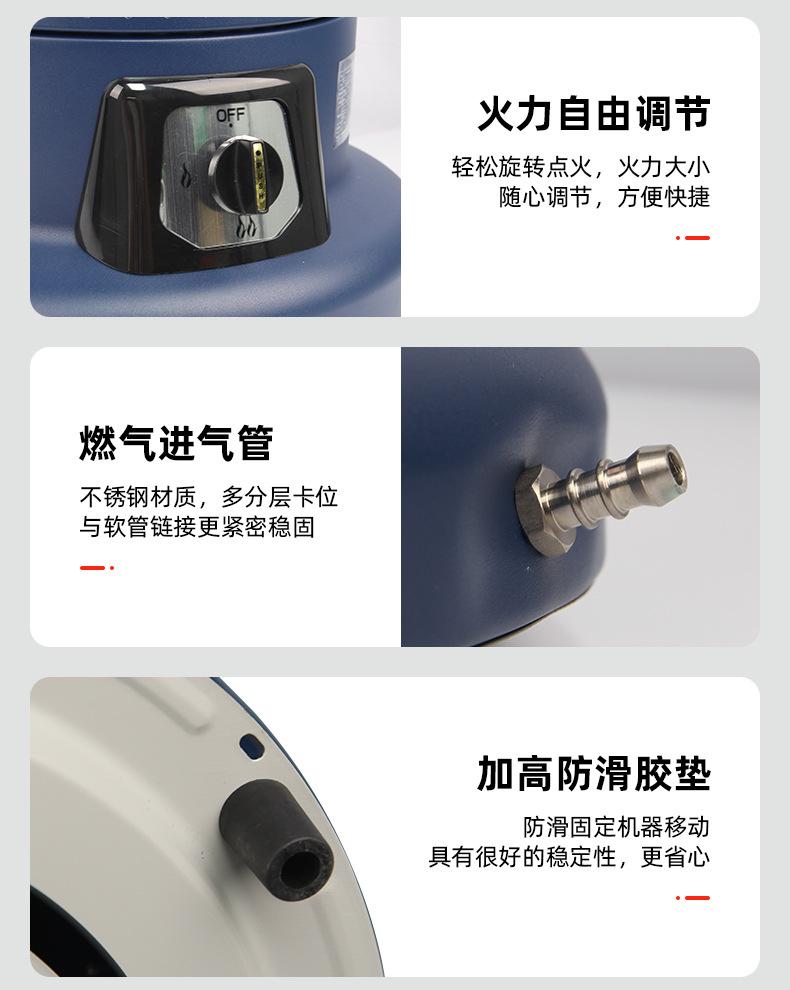 OFF

火力自由调节

轻松旋转点火，火力大小随心调节，方便快捷

燃气进气管

不锈钢材质，多分层卡位与软管链接更紧密稳固

加高防滑胶垫

防滑固定机器移动具有很好的稳定性，更省心