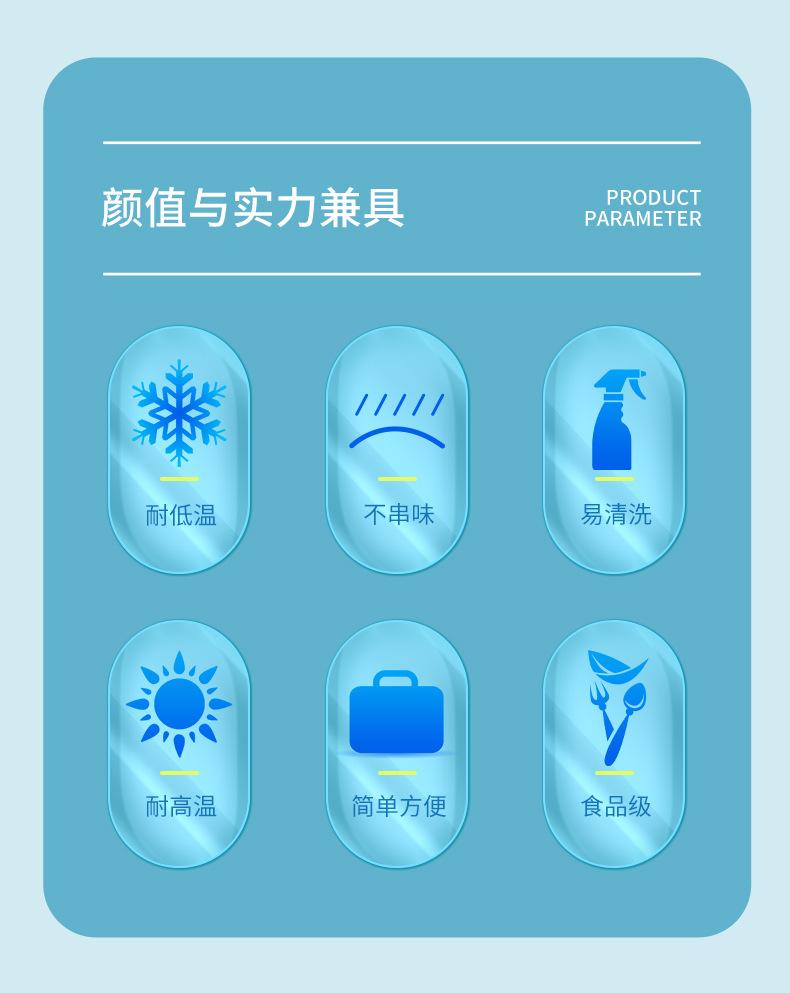 颜值与实力兼具

PRODUCT
PARAMETER

耐低温

不串味

易清洗

耐高温

简单方便

食品级