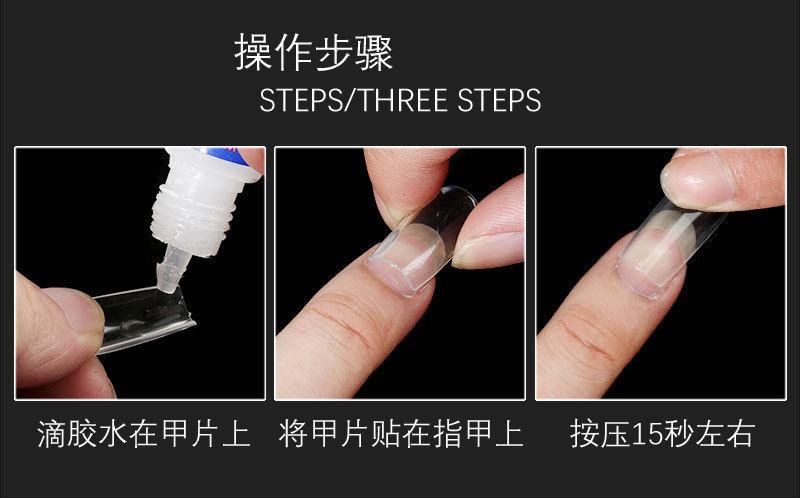 操作步骤
STEPS/THREE STEPS

滴胶水在甲片上

将甲片贴在指甲上

按压15秒左右