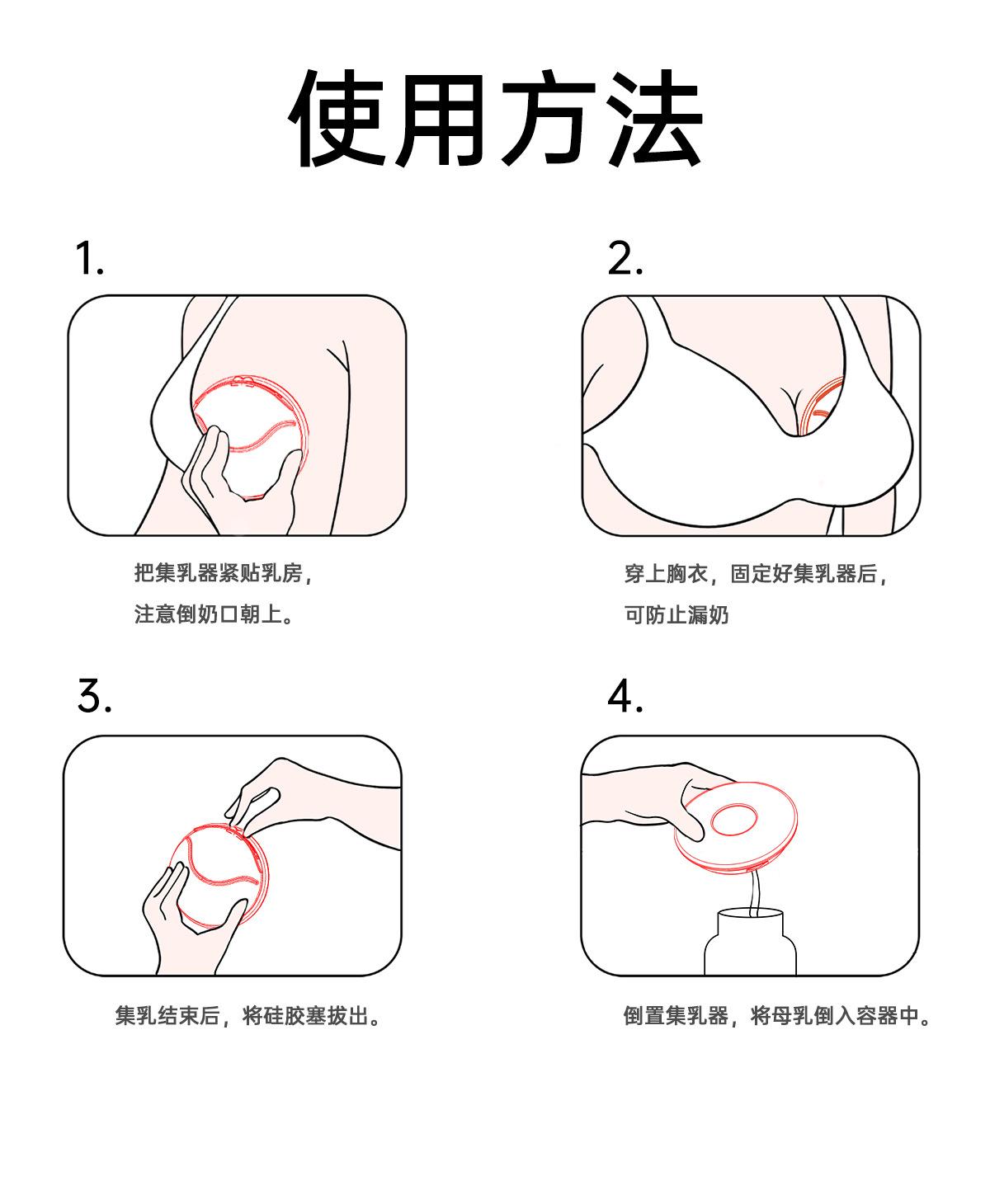 使用方法

1.

把集乳器紧贴乳房，

注意倒奶口朝上。

2.

穿上胸衣，固定好集乳器后，

可防止漏奶

3.

集乳结束后，将硅胶塞拔出。

4.

倒置集乳器，将母乳倒入容器中。