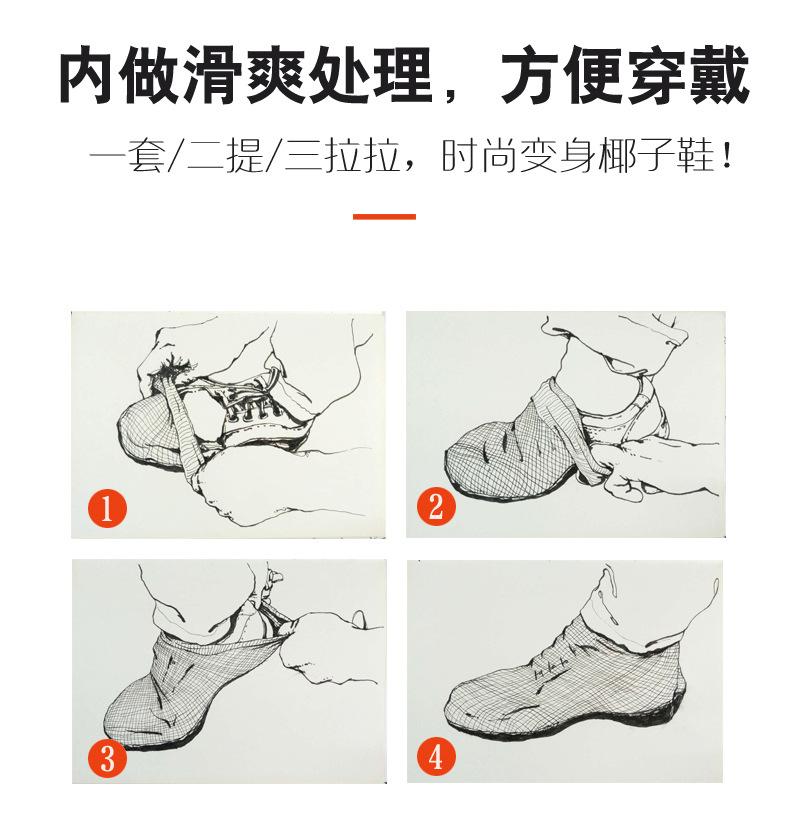 内做滑爽处理，方便穿戴

一套/二提/三拉拉，时尚变身椰子鞋！

1

2

3

4