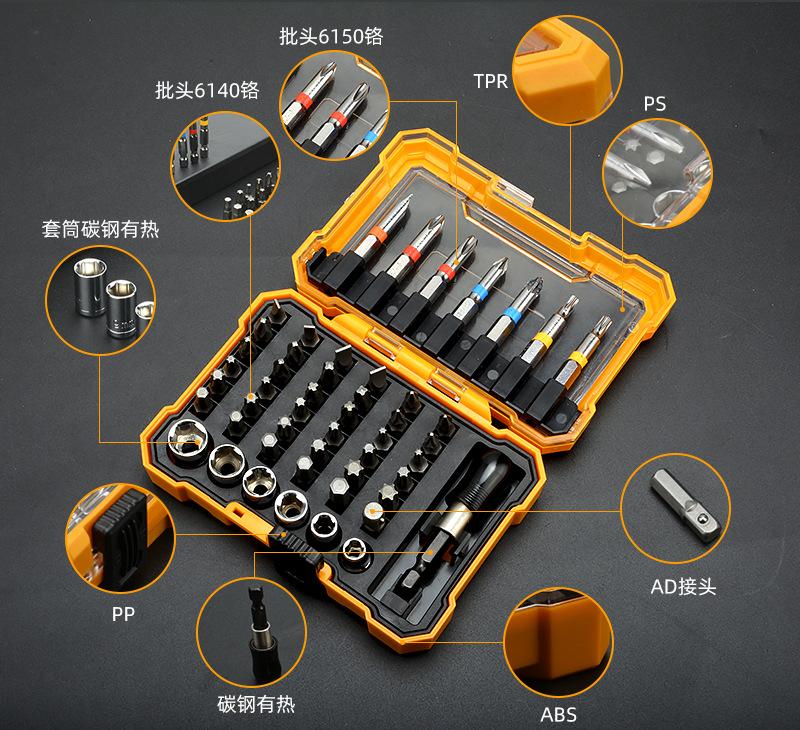 批头6150铬

批头6140铬

TPR

PS

套筒碳钢有热

AD接头

PP

碳钢有热

ABS