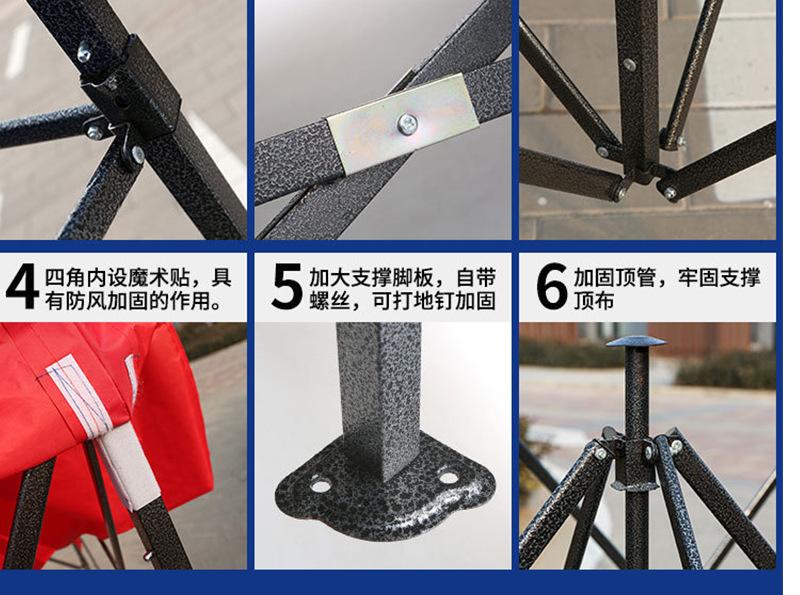 4 四角内设魔术贴，具有防风加固的作用。

5 加大支撑脚板，自带螺丝，可打地钉加固

6 加固顶管，牢固支撑顶布