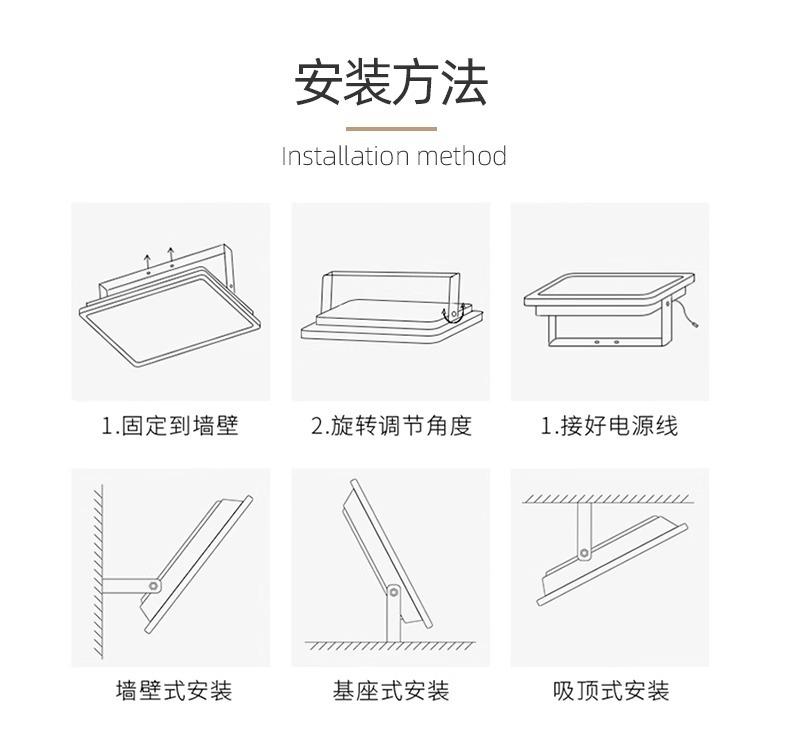 安装方法

Installation method

1.固定到墙壁

2.旋转调节角度

1.接好电源线

墙壁式安装

基座式安装

吸顶式安装