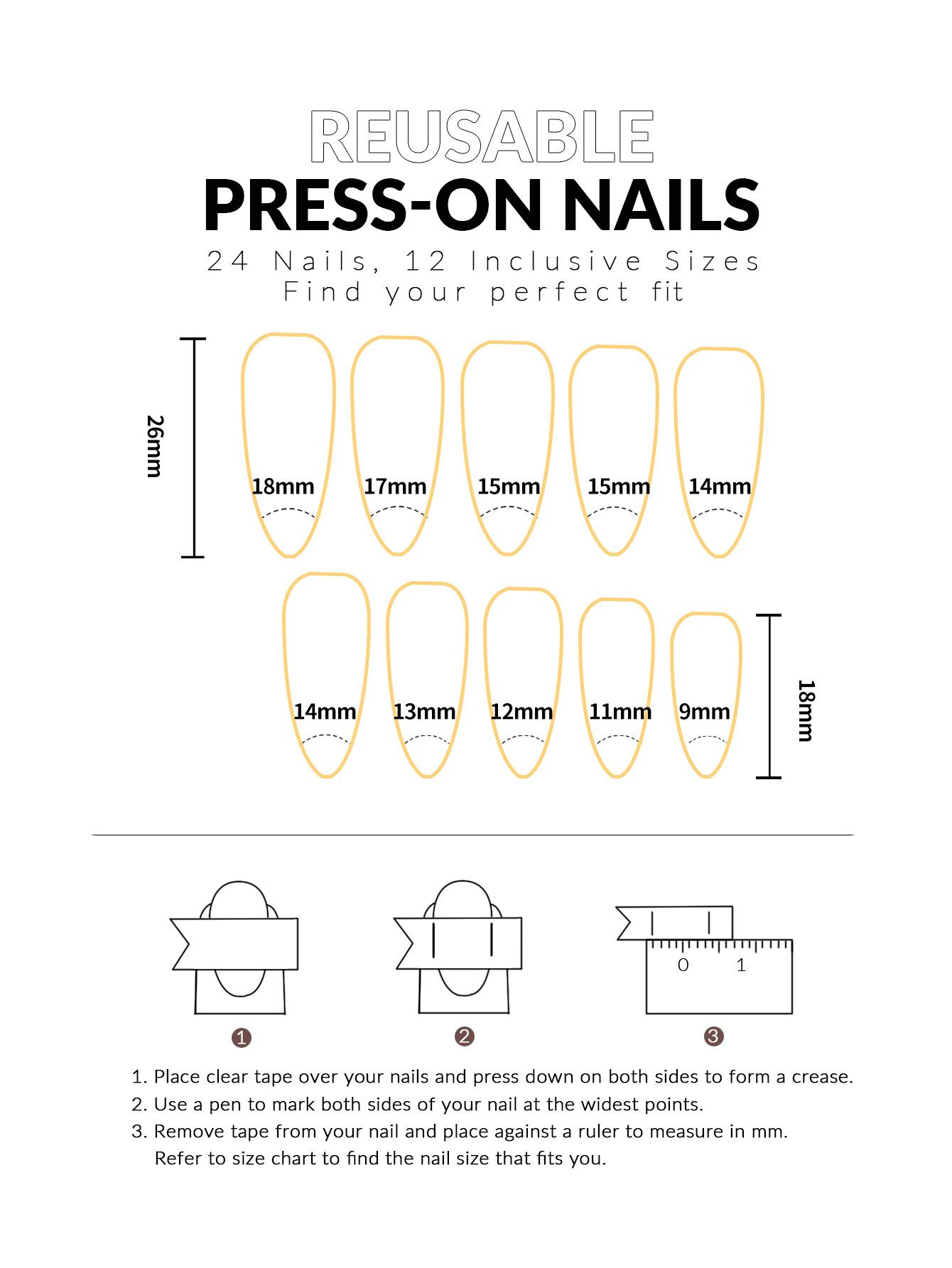 REUSABLE
PRESS-ON NAILS

24 Nails, 12 Inclusive Sizes
Find your perfect fit

26mm

18mm 17mm 15mm 15mm 14mm

14mm 13mm 12mm 11mm 9mm

18mm

0 1

❶ ❷ ❸

1. Place clear tape over your nails and press down on both sides to form a crease.
2. Use a pen to mark both sides of your nail at the widest points.
3. Remove tape from your nail and place against a ruler to measure in mm. Refer to size chart to find the nail size that fits you.