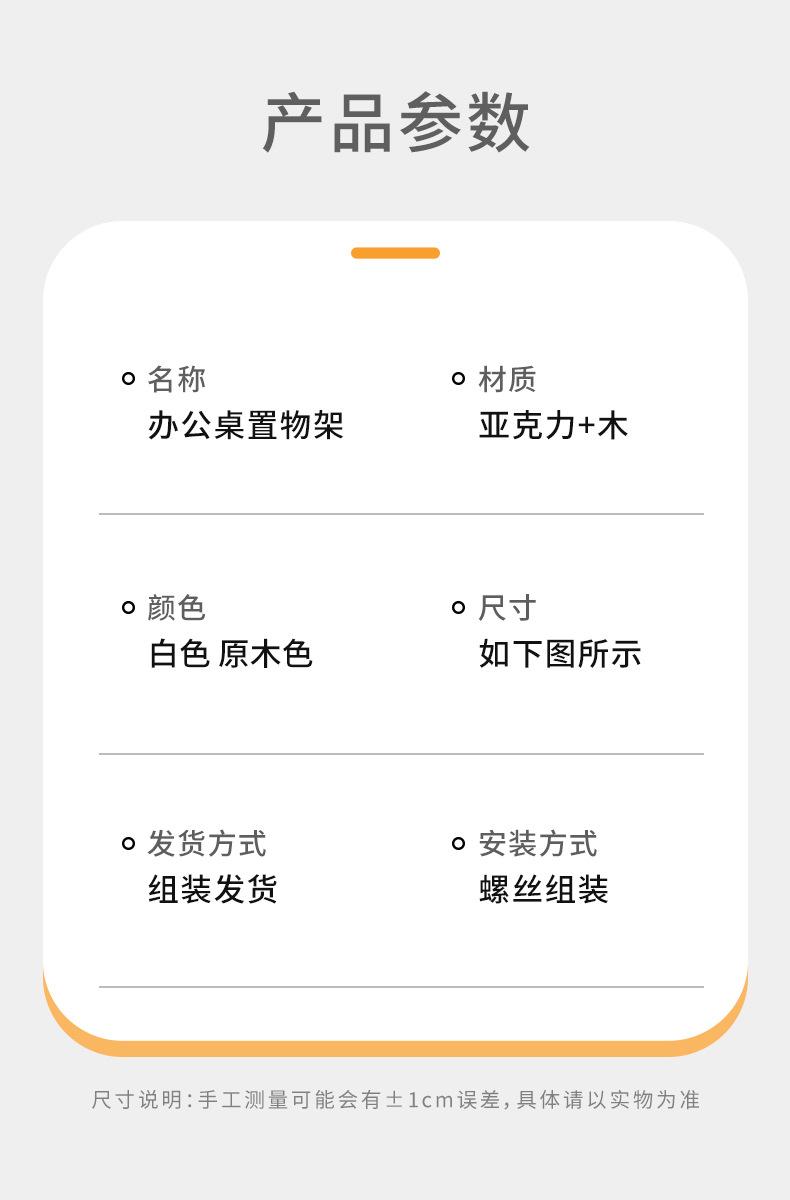 产品参数

名称
办公桌置物架

材质
亚克力+木

颜色
白色 原木色

尺寸
如下图所示

发货方式
组装发货

安装方式
螺丝组装

尺寸说明:手工测量可能会有±1cm误差,具体请以实物为准