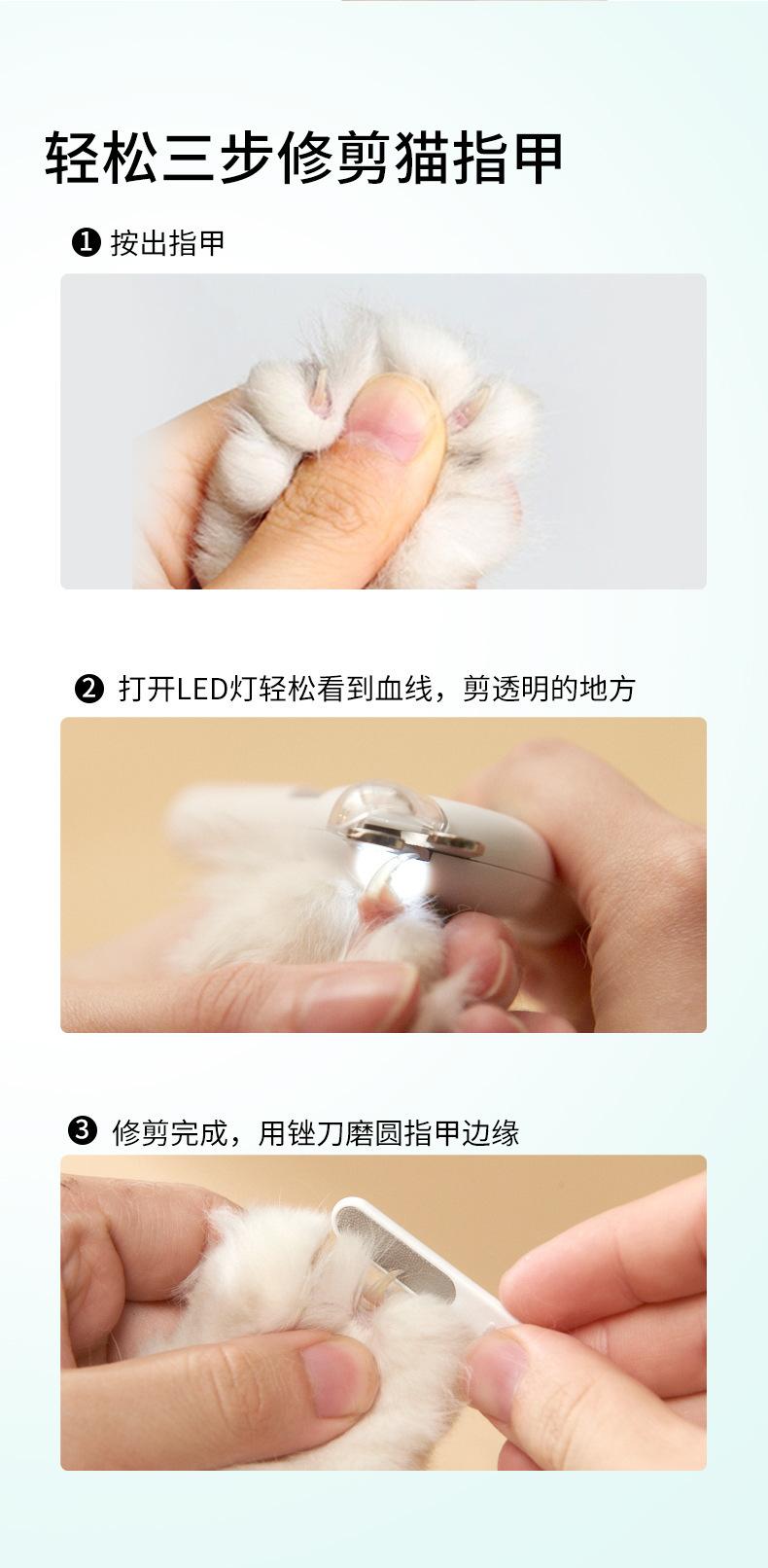 轻松三步修剪猫指甲

❶ 按出指甲

❷ 打开LED灯轻松看到血线，剪透明的地方

❸ 修剪完成，用锉刀磨圆指甲边缘