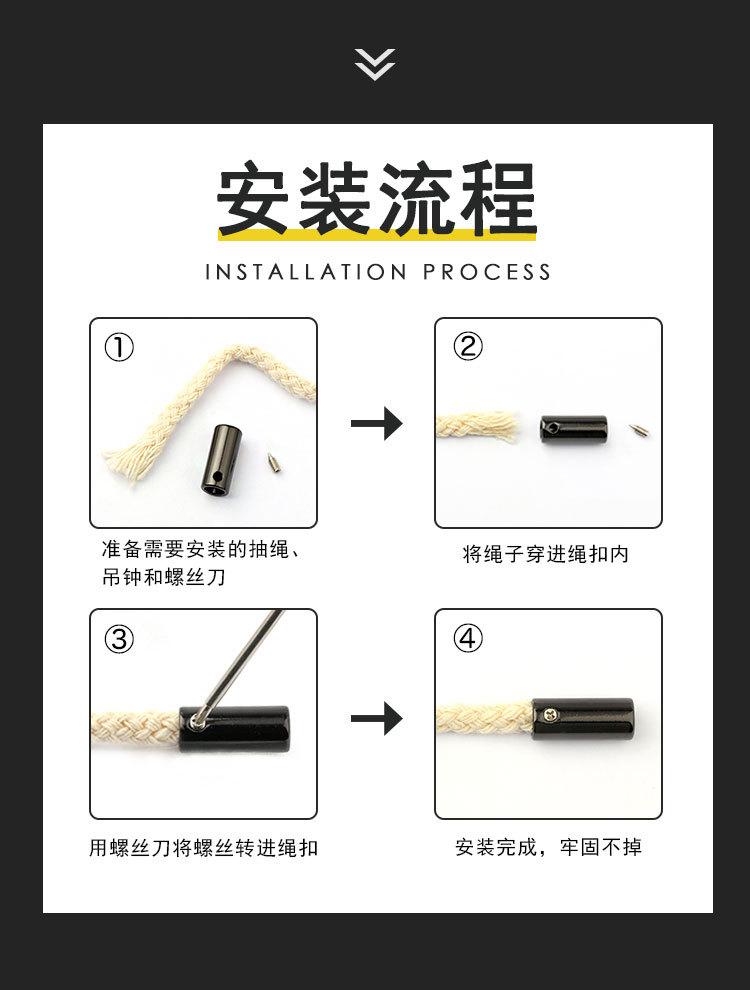 安装流程

INSTALLATION PROCESS

①

准备需要安装的抽绳、吊钟和螺丝刀

②

将绳子穿进绳扣内

③

用螺丝刀将螺丝转进绳扣

④

安装完成，牢固不掉