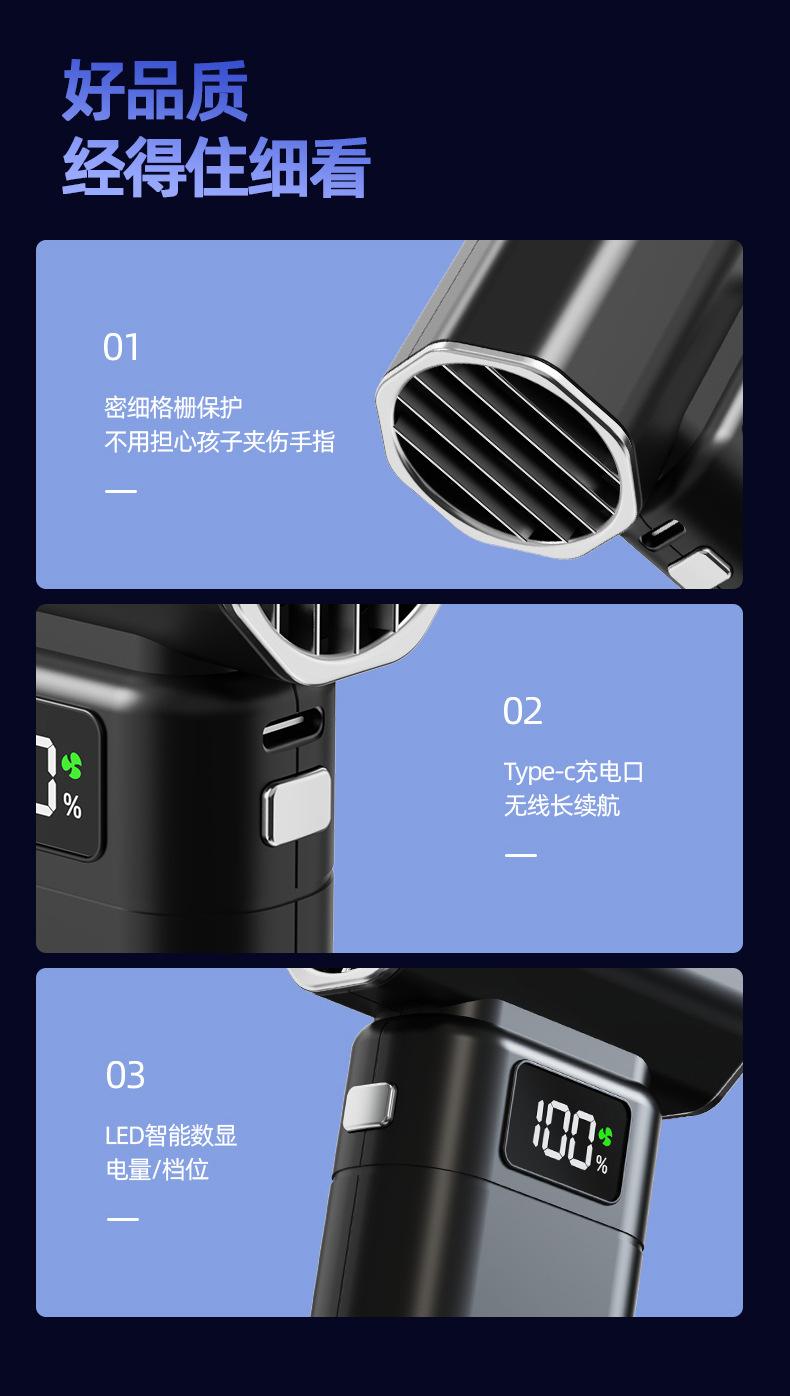 好品质
经得住细看

01

密细格栅保护
不用担心孩子夹伤手指

%

02

Type-c充电口
无线长续航

03

LED智能数显
电量/档位

100%