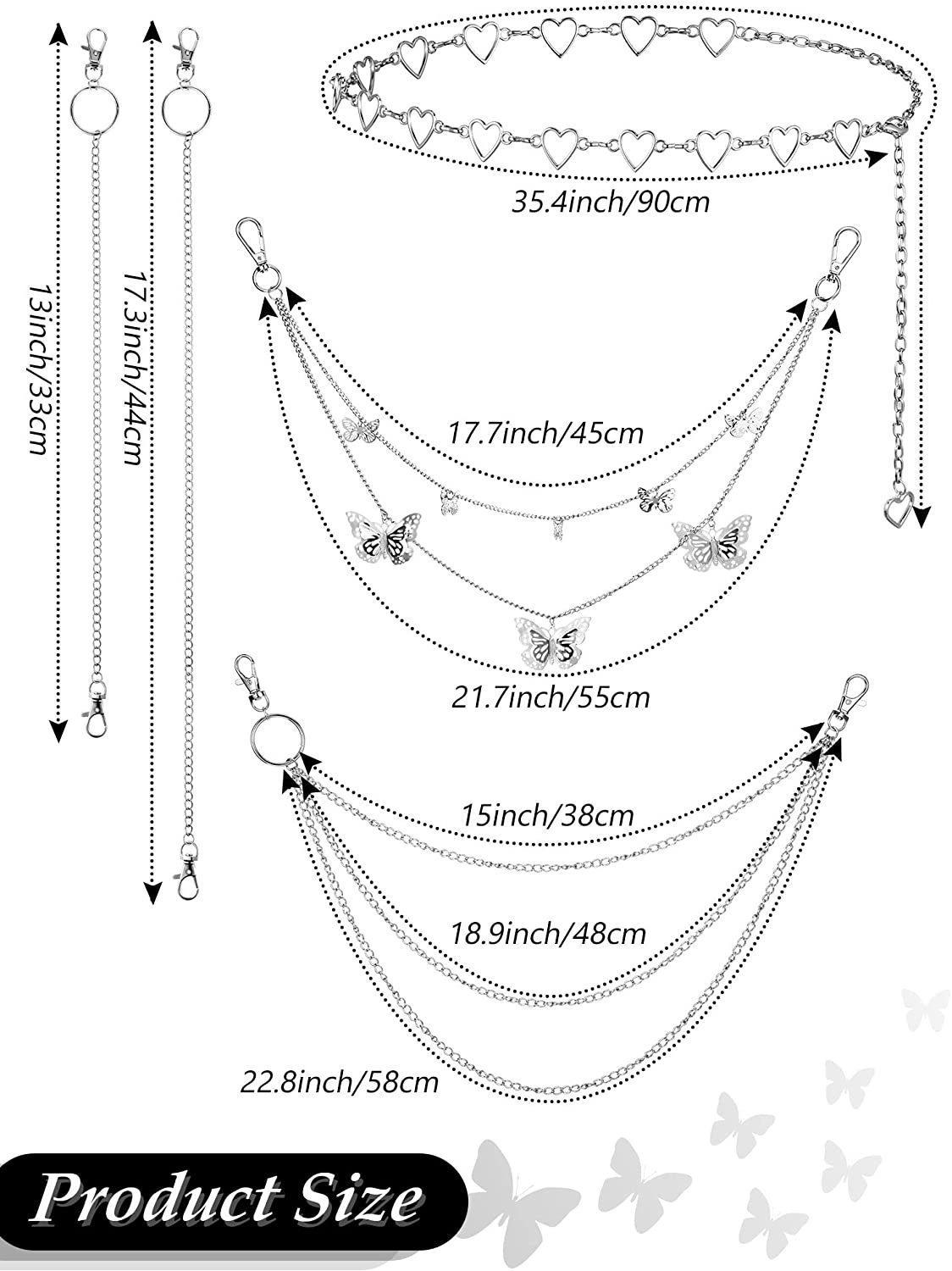 13inch/33cm

17.3inch/44cm

35.4inch/90cm

17.7inch/45cm

21.7inch/55cm

15inch/38cm

18.9inch/48cm

22.8inch/58cm

Product Size