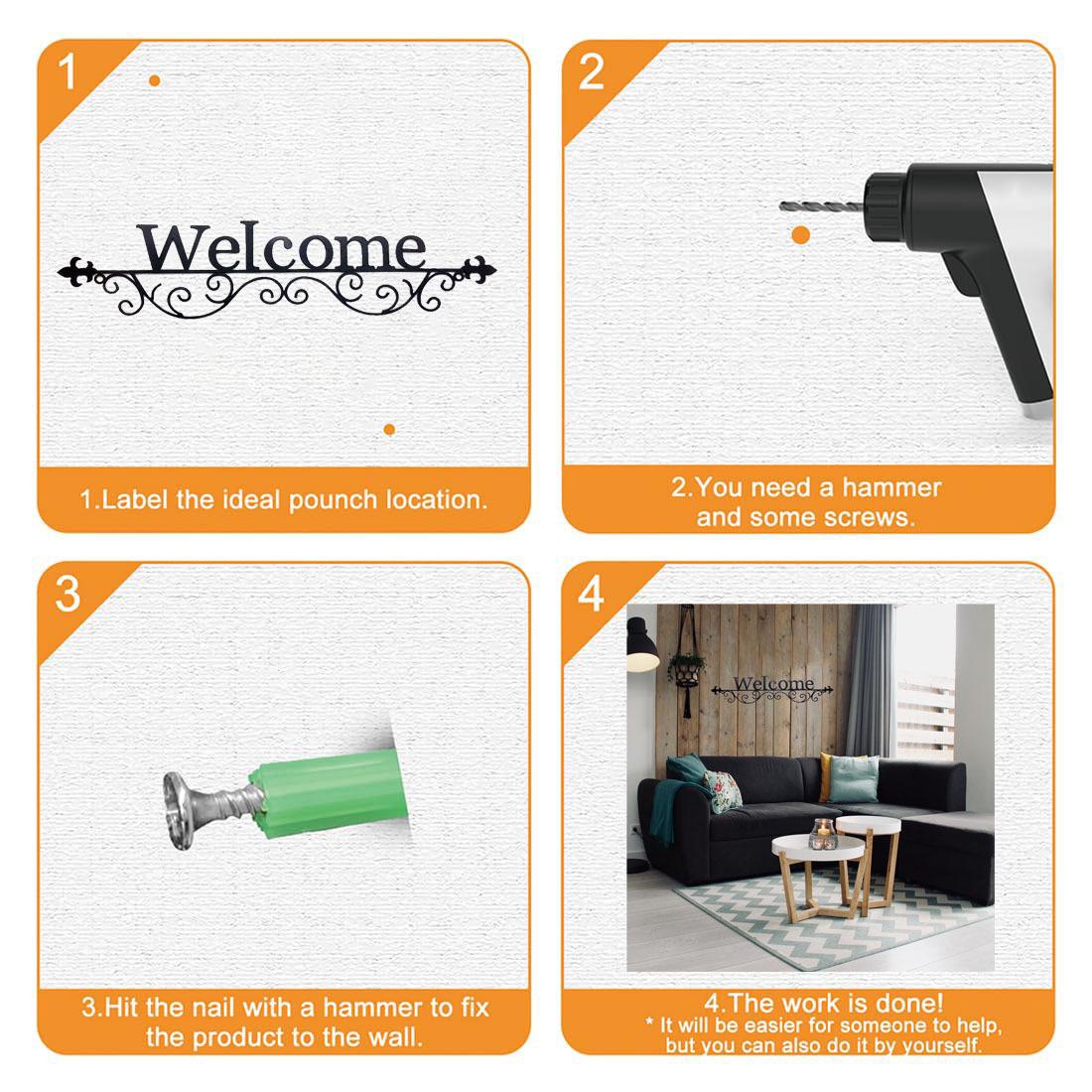 1

Welcome

1.Label the ideal pounch location.

2

2.You need a hammer and some screws.

3

3.Hit the nail with a hammer to fix the product to the wall.

4

Welcome

4.The work is done!
* It will be easier for someone to help, but you can also do it by yourself.