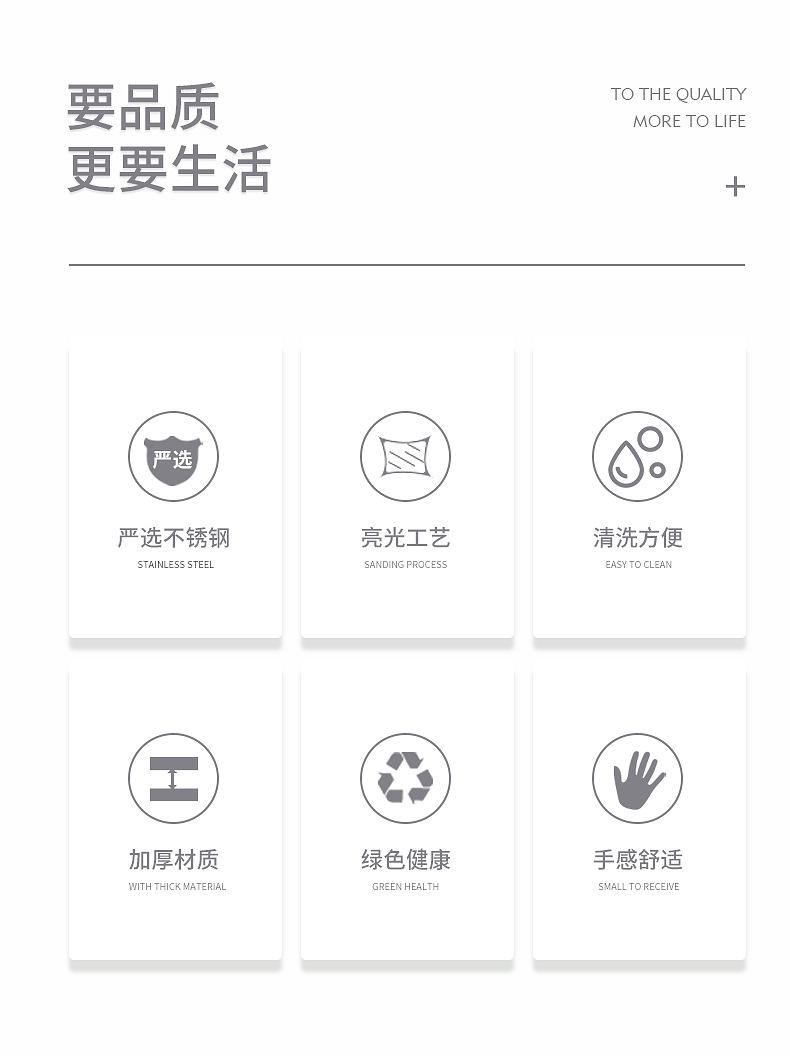 要品质
更要生活

TO THE QUALITY
MORE TO LIFE

+

严选

严选不锈钢
STAINLESS STEEL

亮光工艺
SANDING PROCESS

清洗方便
EASY TO CLEAN

加厚材质
WITH THICK MATERIAL

绿色健康
GREEN HEALTH

手感舒适
SMALL TO RECEIVE