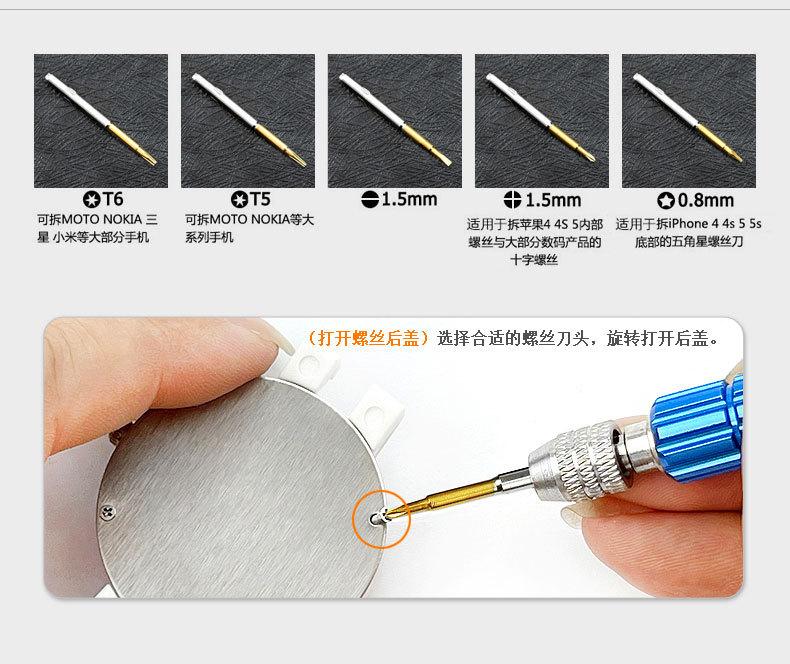 T6
可拆MOTO NOKIA 三星 小米等大部分手机

T5
可拆MOTO NOKIA等大系列手机

1.5mm

1.5mm
适用于拆苹果4 4S 5内部螺丝与大部分数码产品的十字螺丝

0.8mm
适用于拆iPhone 4 4s 5 5s底部的五角星螺丝刀

（打开螺丝后盖）选择合适的螺丝刀头，旋转打开后盖。