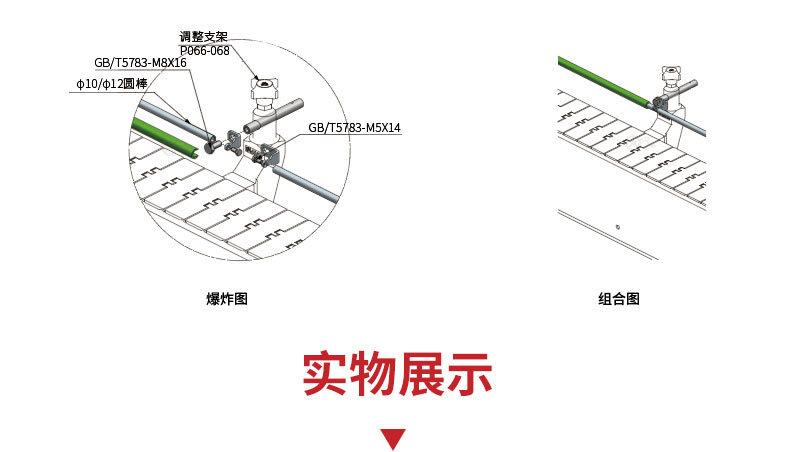 调整支架
P066-068
GB/T5783-M8X16
ϕ10/ϕ12圆棒
GB/T5783-M5X14

爆炸图

组合图

实物展示