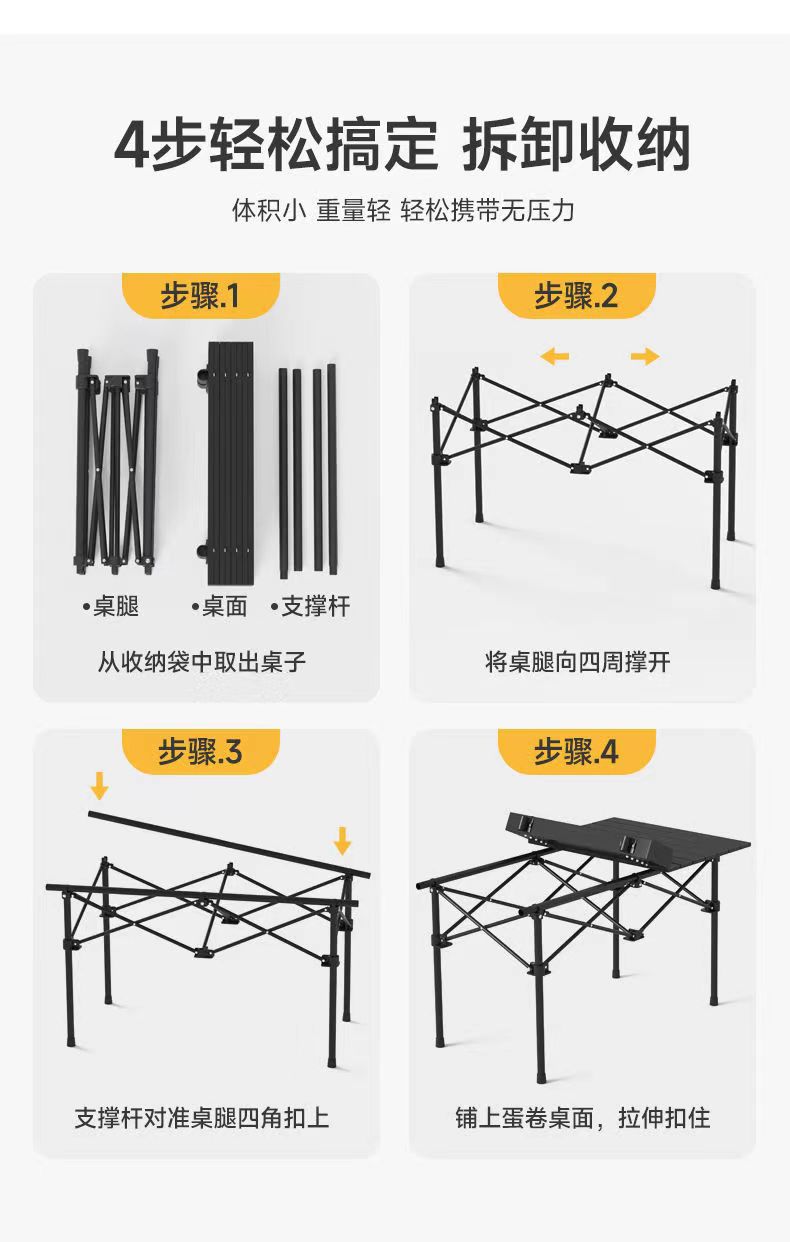 4步轻松搞定 拆卸收纳

体积小 重量轻 轻松携带无压力

步骤.1

•桌腿 •桌面 •支撑杆

从收纳袋中取出桌子

步骤.2

将桌腿向四周撑开

步骤.3

支撑杆对准桌腿四角扣上

步骤.4

铺上蛋卷桌面，拉伸扣住