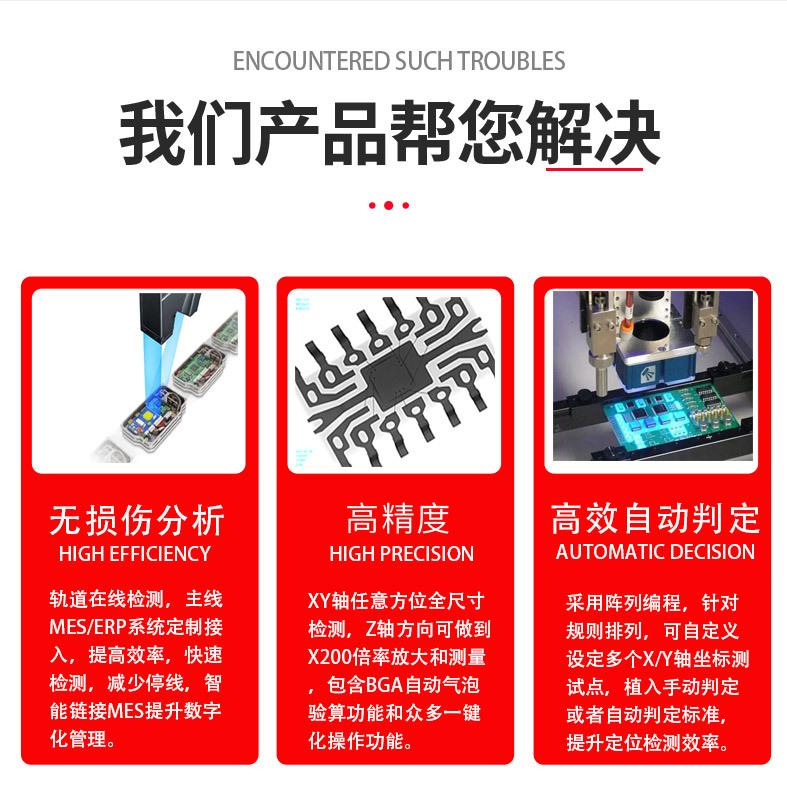 ENCOUNTERED SUCH TROUBLES

我们产品帮您解决

无损伤分析
HIGH EFFICIENCY

轨道在线检测，主线MES/ERP系统定制接入，提高效率，快速检测，减少停线，智能链接MES提升数字化管理。

高精度
HIGH PRECISION

XY轴任意方位全尺寸检测，Z轴方向可做到X200倍率放大和测量，包含BGA自动气泡验算功能和众多一键化操作功能。

高效自动判定
AUTOMATIC DECISION

采用阵列编程，针对规则排列，可自定义设定多个X/Y轴坐标测试点，植入手动判定或者自动判定标准，提升定位检测效率。