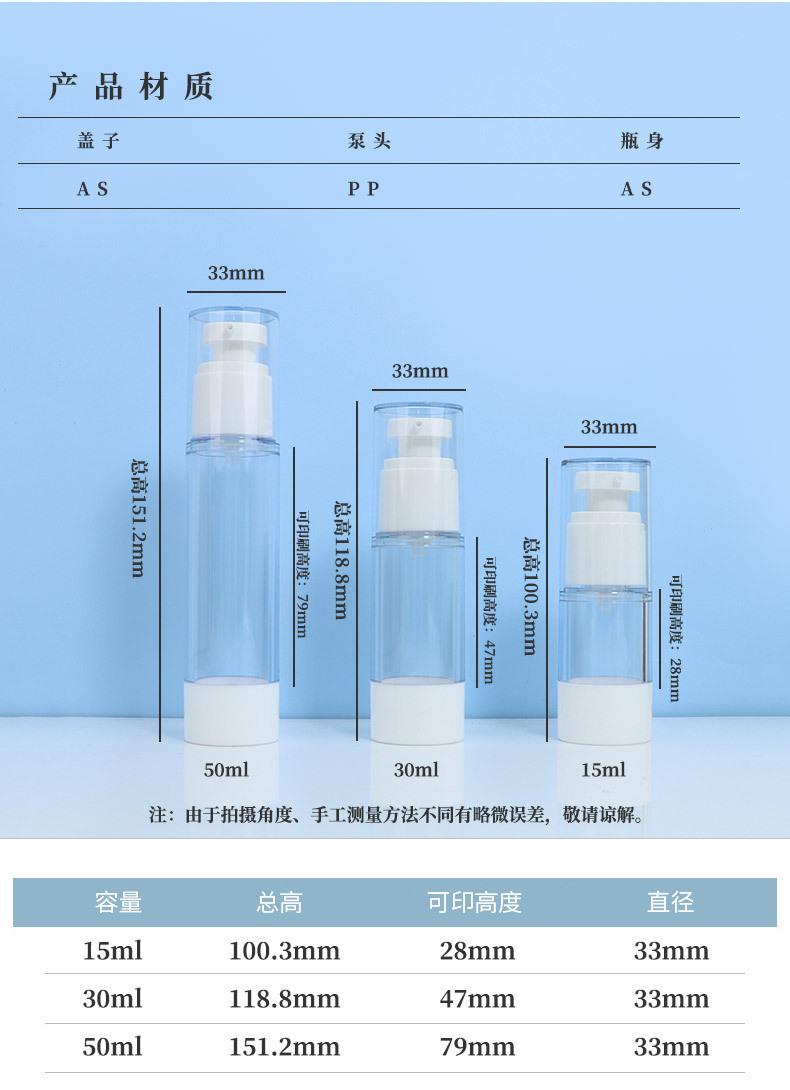 产品材质

| 盖子 | 泵头 | 瓶身 |
|---|---|---|
| AS | PP | AS |

33mm

总高151.2mm

可印刷高度：79mm

50ml

33mm

总高118.8mm

可印刷高度：47mm

30ml

33mm

总高100.3mm

可印刷高度：28mm

15ml

注：由于拍摄角度、手工测量方法不同有略微误差，敬请谅解。

| 容量 | 总高 | 可印高度 | 直径 |
|---|---|---|---|
| 15ml | 100.3mm | 28mm | 33mm |
| 30ml | 118.8mm | 47mm | 33mm |
| 50ml | 151.2mm | 79mm | 33mm |