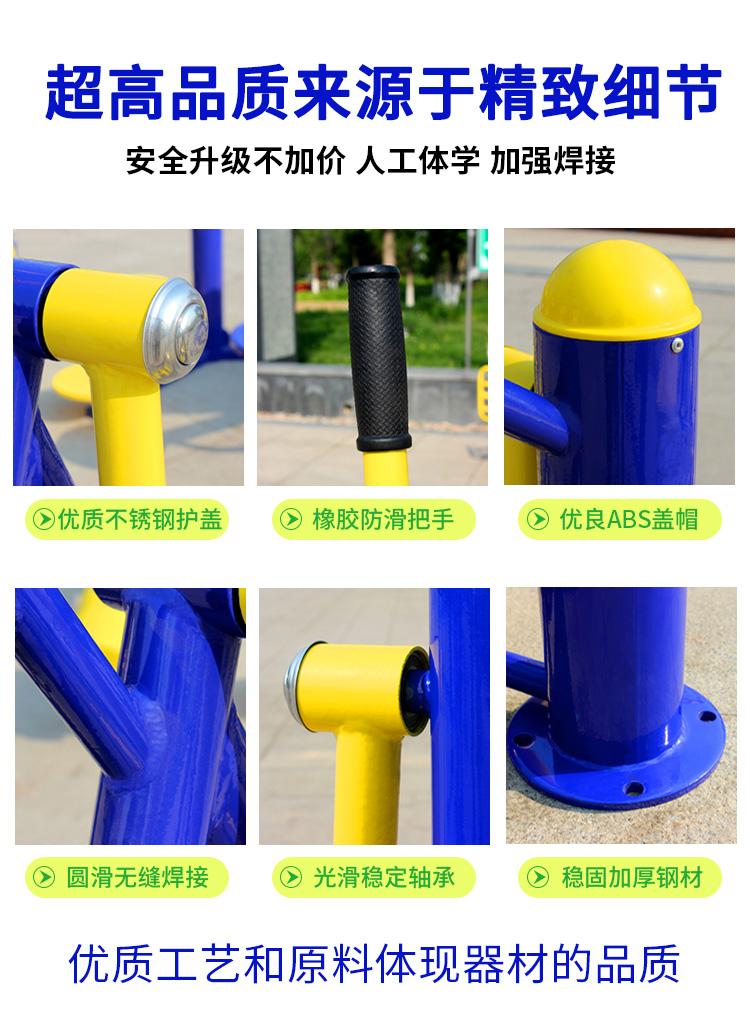 超高品质来源于精致细节

安全升级不加价 人工体学 加强焊接

优质不锈钢护盖

橡胶防滑把手

优良ABS盖帽

圆滑无缝焊接

光滑稳定轴承

稳固加厚钢材

优质工艺和原料体现器材的品质