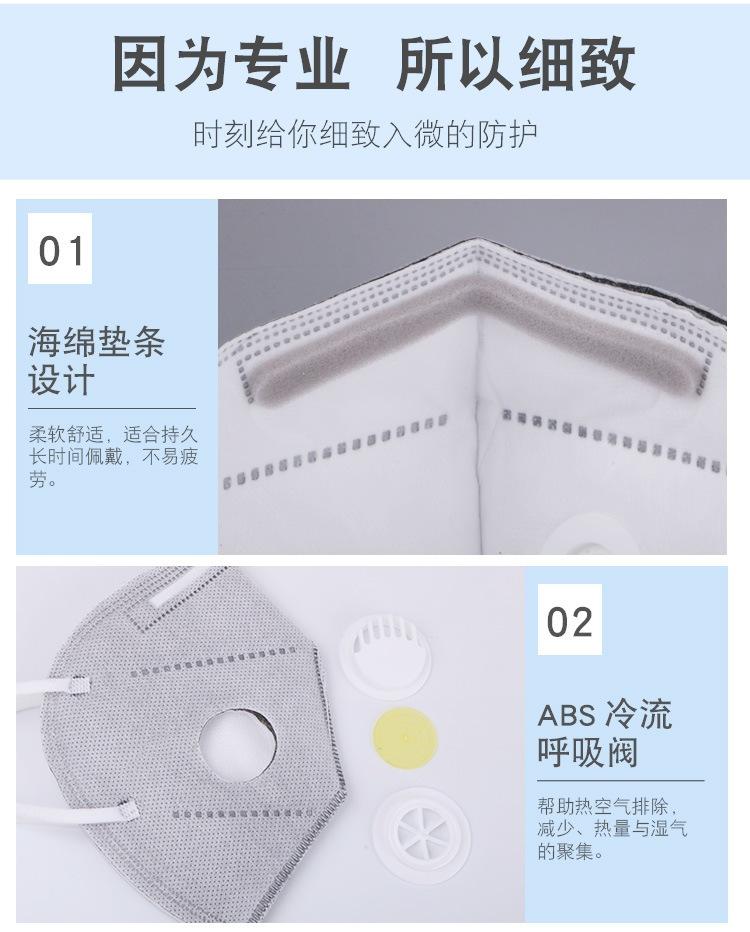 因为专业 所以细致

时刻给你细致入微的防护

01

海绵垫条设计

柔软舒适，适合持久长时间佩戴，不易疲劳。

02

ABS 冷流呼吸阀

帮助热空气排除，减少、热量与湿气的聚集。