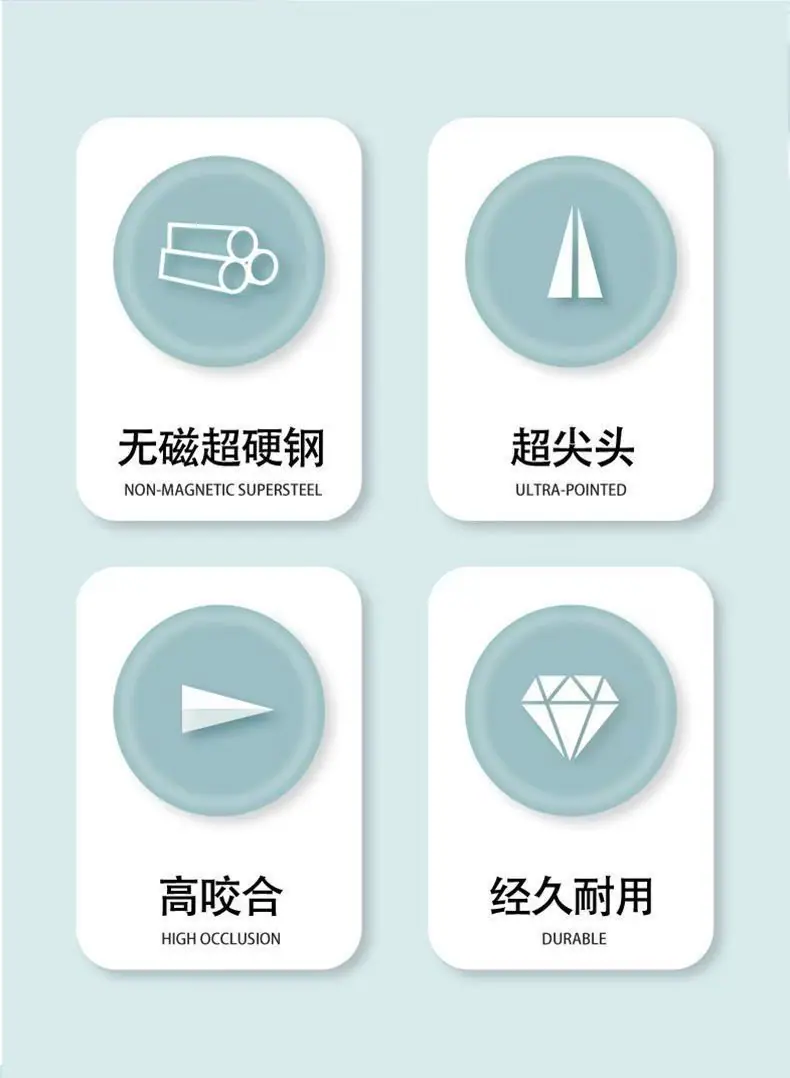 无磁超硬钢
NON-MAGNETIC SUPERSTEEL

超尖头
ULTRA-POINTED

高咬合
HIGH OCCLUSION

经久耐用
DURABLE