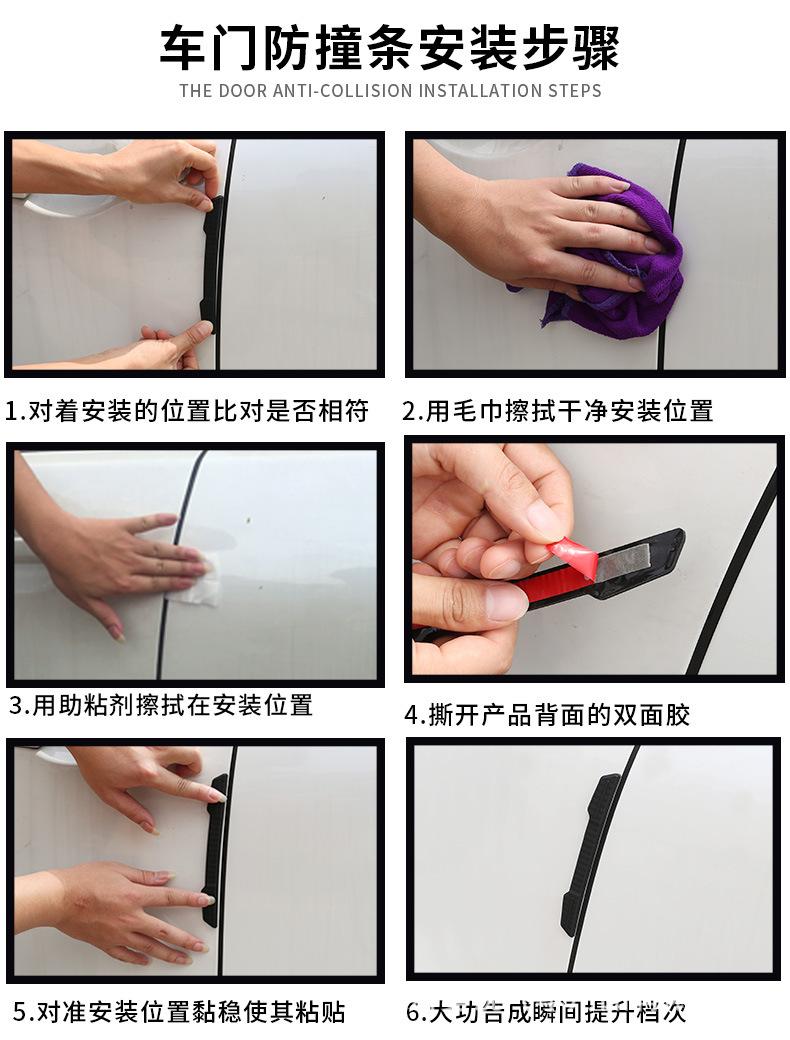 车门防撞条安装步骤
THE DOOR ANTI-COLLISION INSTALLATION STEPS

1.对着安装的位置比对是否相符

2.用毛巾擦拭干净安装位置

3.用助粘剂擦拭在安装位置

4.撕开产品背面的双面胶

5.对准安装位置黏稳使其粘贴

6.大功告成瞬间提升档次