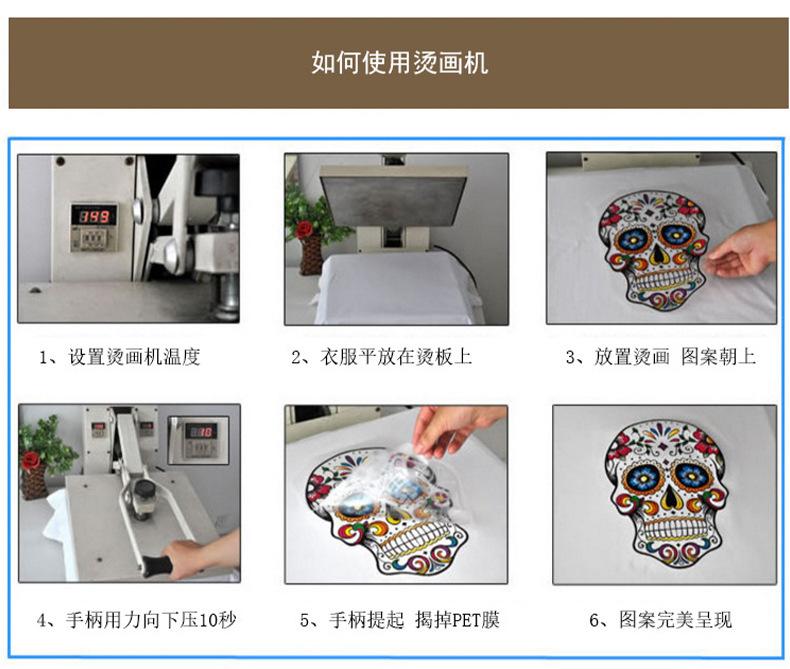 如何使用烫画机

149

1、设置烫画机温度

2、衣服平放在烫板上

3、放置烫画 图案朝上

10

4、手柄用力向下压10秒

5、手柄提起 揭掉PET膜

6、图案完美呈现