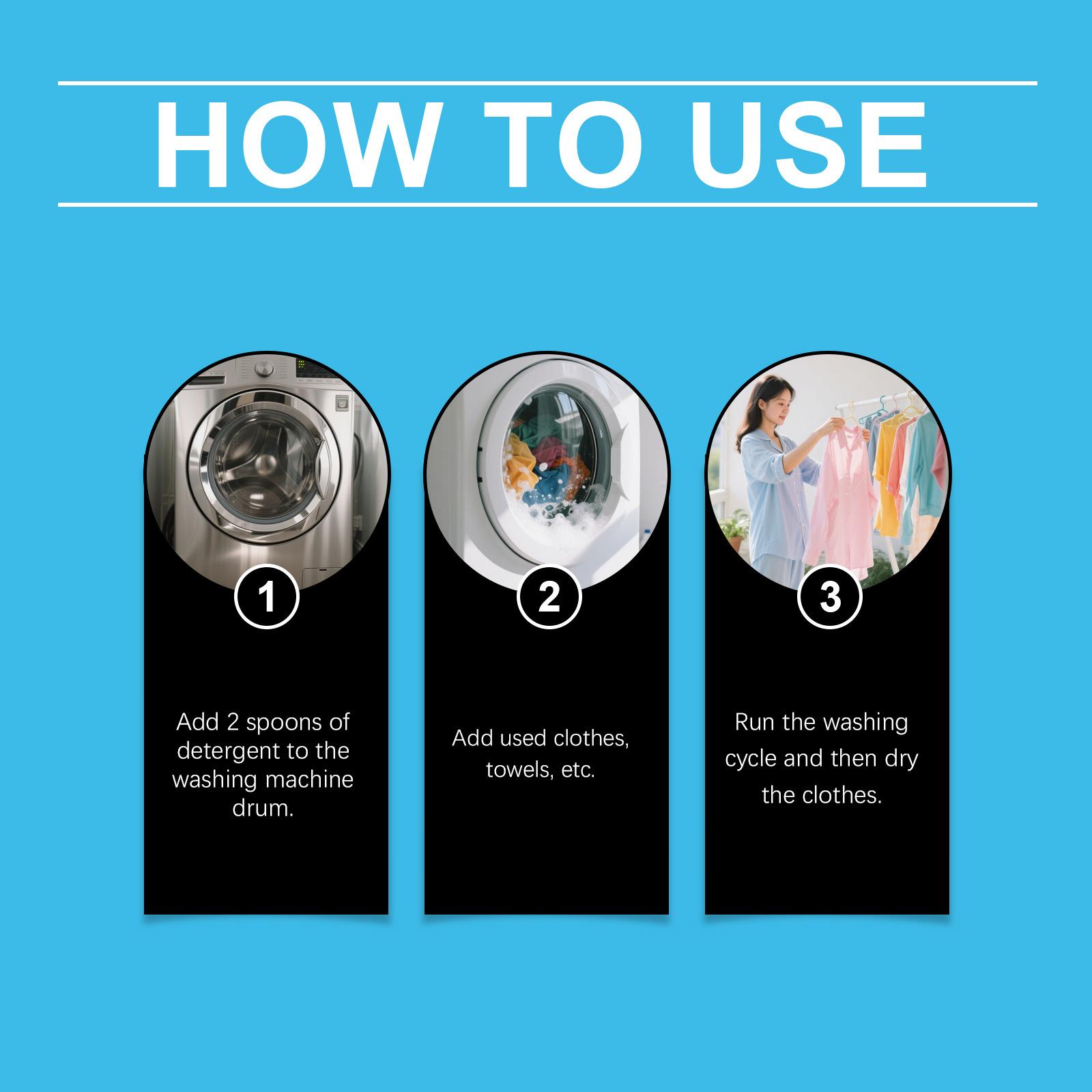 HOW TO USE

1

Add 2 spoons of detergent to the washing machine drum.

2

Add used clothes, towels, etc.

3

Run the washing cycle and then dry the clothes.