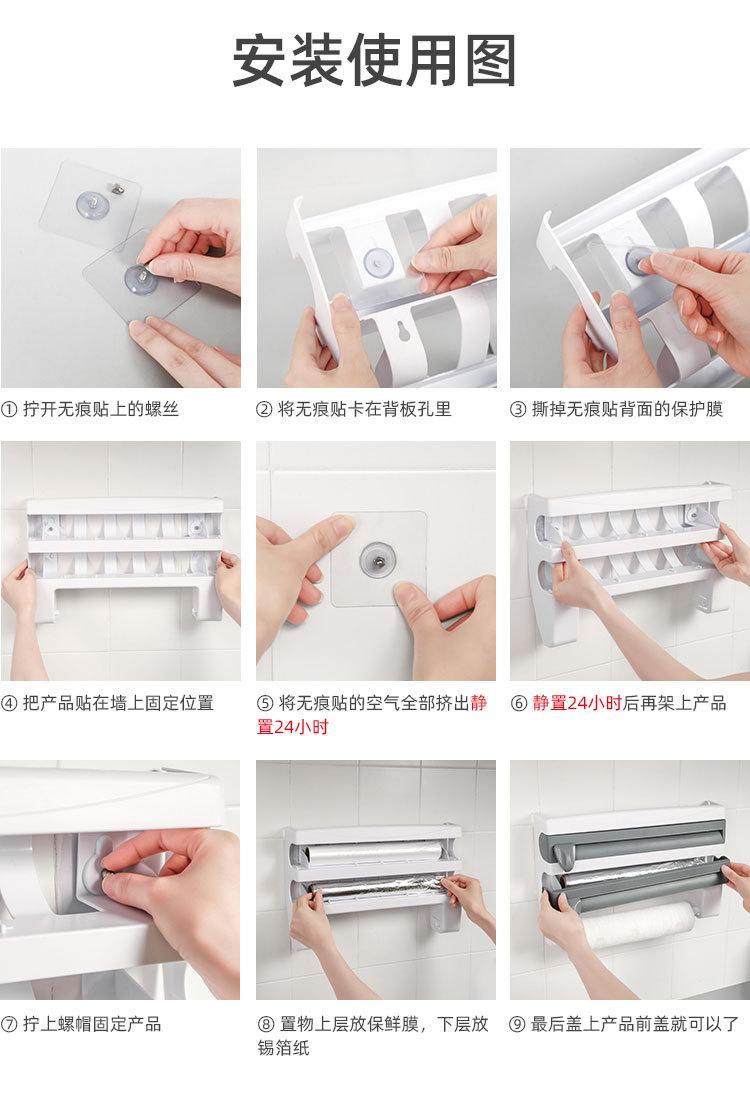 安装使用图

① 拧开无痕贴上的螺丝

② 将无痕贴卡在背板孔里

③ 撕掉无痕贴背面的保护膜

④ 把产品贴在墙上固定位置

⑤ 将无痕贴的空气全部挤出静置24小时

⑥ 静置24小时后再架上产品

⑦ 拧上螺帽固定产品

⑧ 置物上层放保鲜膜，下层放锡箔纸

⑨ 最后盖上产品前盖就可以了