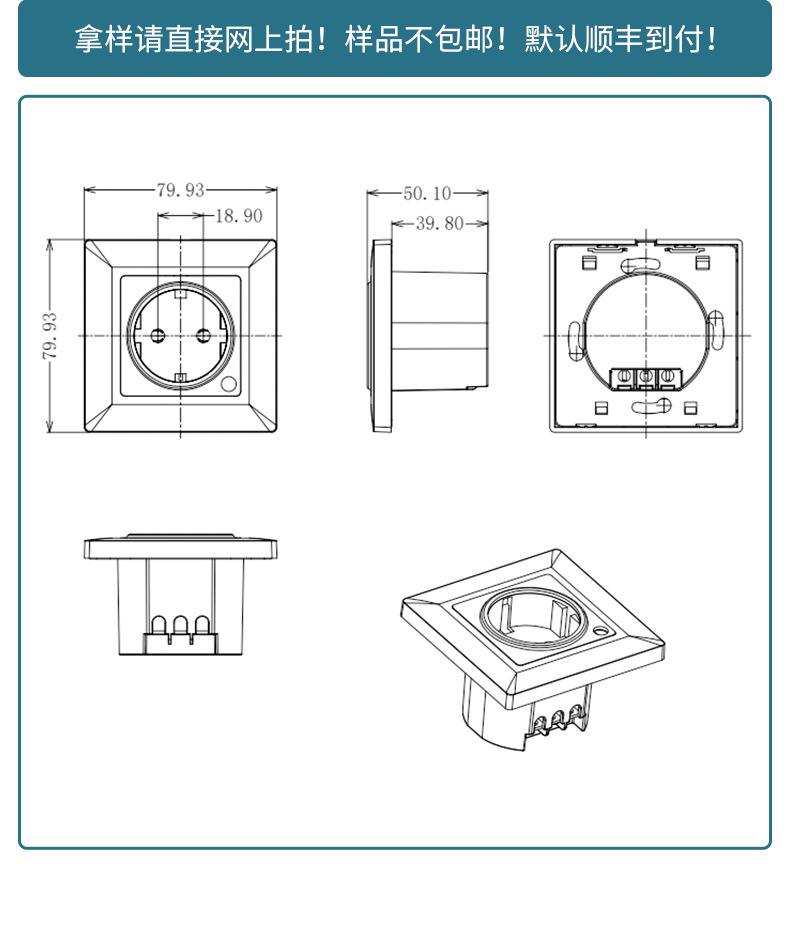 拿样请直接网上拍！样品不包邮！默认顺丰到付！

79.93
18.90
79.93

50.10
39.80