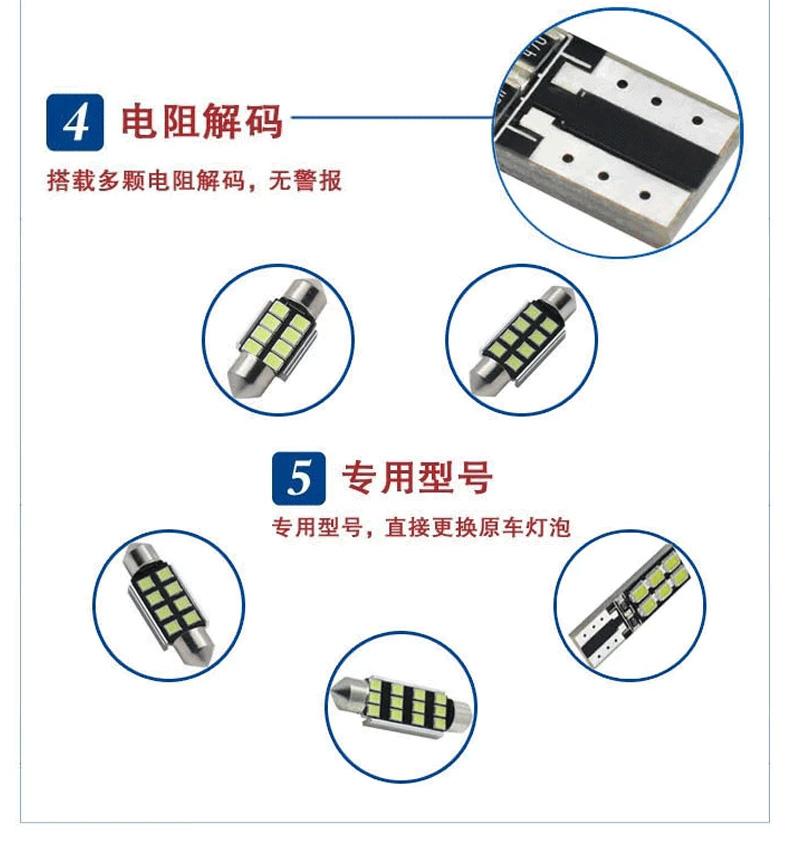 4 电阻解码

搭载多颗电阻解码，无警报

5 专用型号

专用型号，直接更换原车灯泡