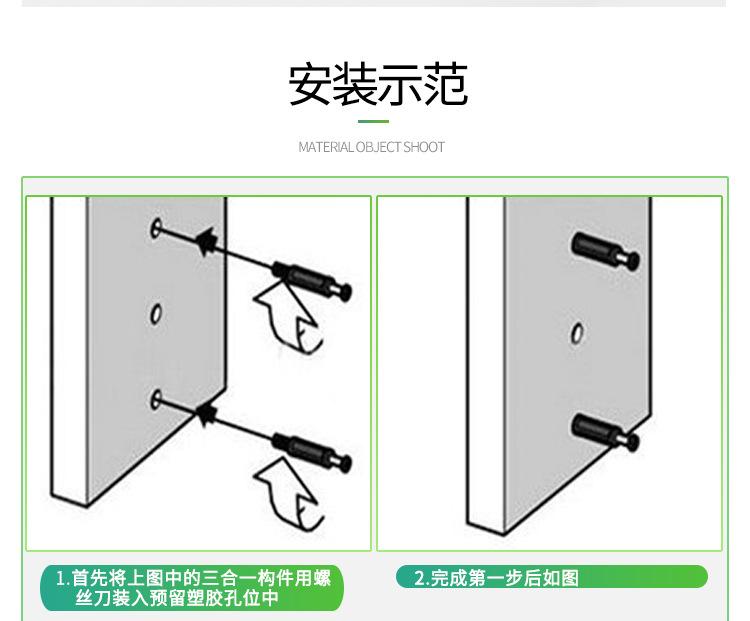 安装示范

MATERIAL OBJECT SHOOT

1.首先将上图中的三合一构件用螺丝刀装入预留塑胶孔位中

2.完成第一步后如图