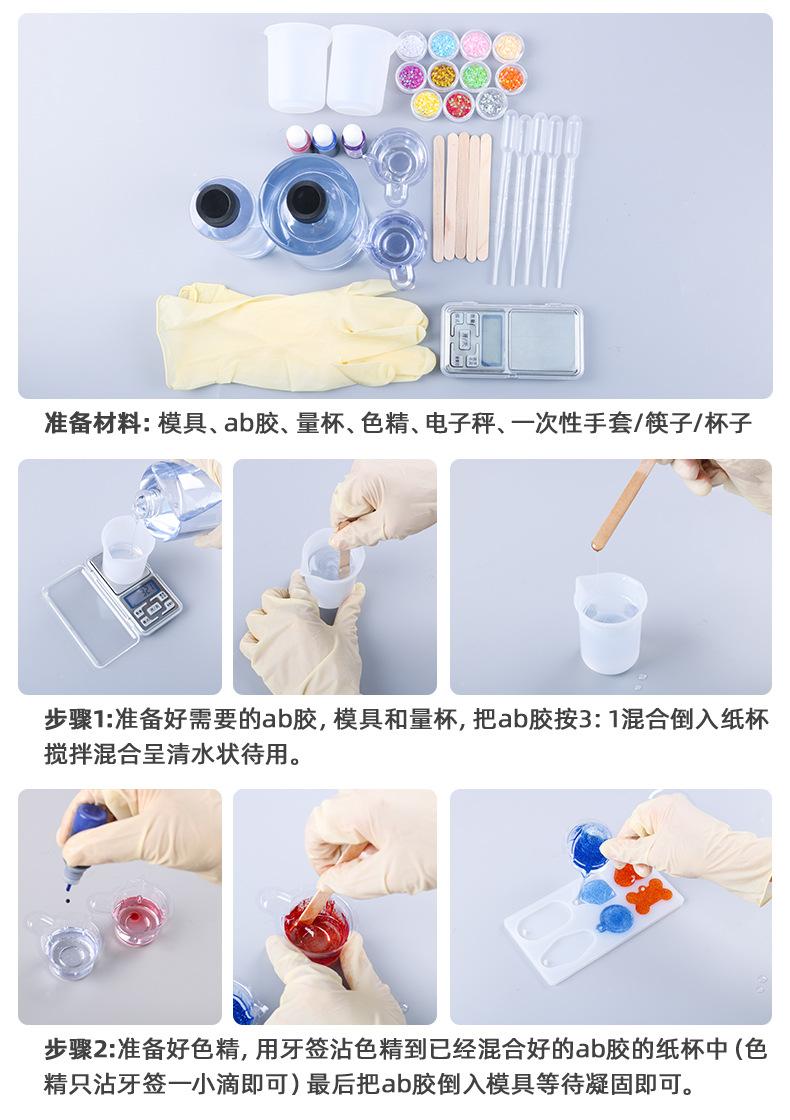 准备材料: 模具、ab胶、量杯、色精、电子秤、一次性手套/筷子/杯子

步骤1:准备好需要的ab胶, 模具和量杯, 把ab胶按3: 1混合倒入纸杯搅拌混合呈清水状待用。

步骤2:准备好色精, 用牙签沾色精到已经混合好的ab胶的纸杯中 (色精只沾牙签一小滴即可) 最后把ab胶倒入模具等待凝固即可。