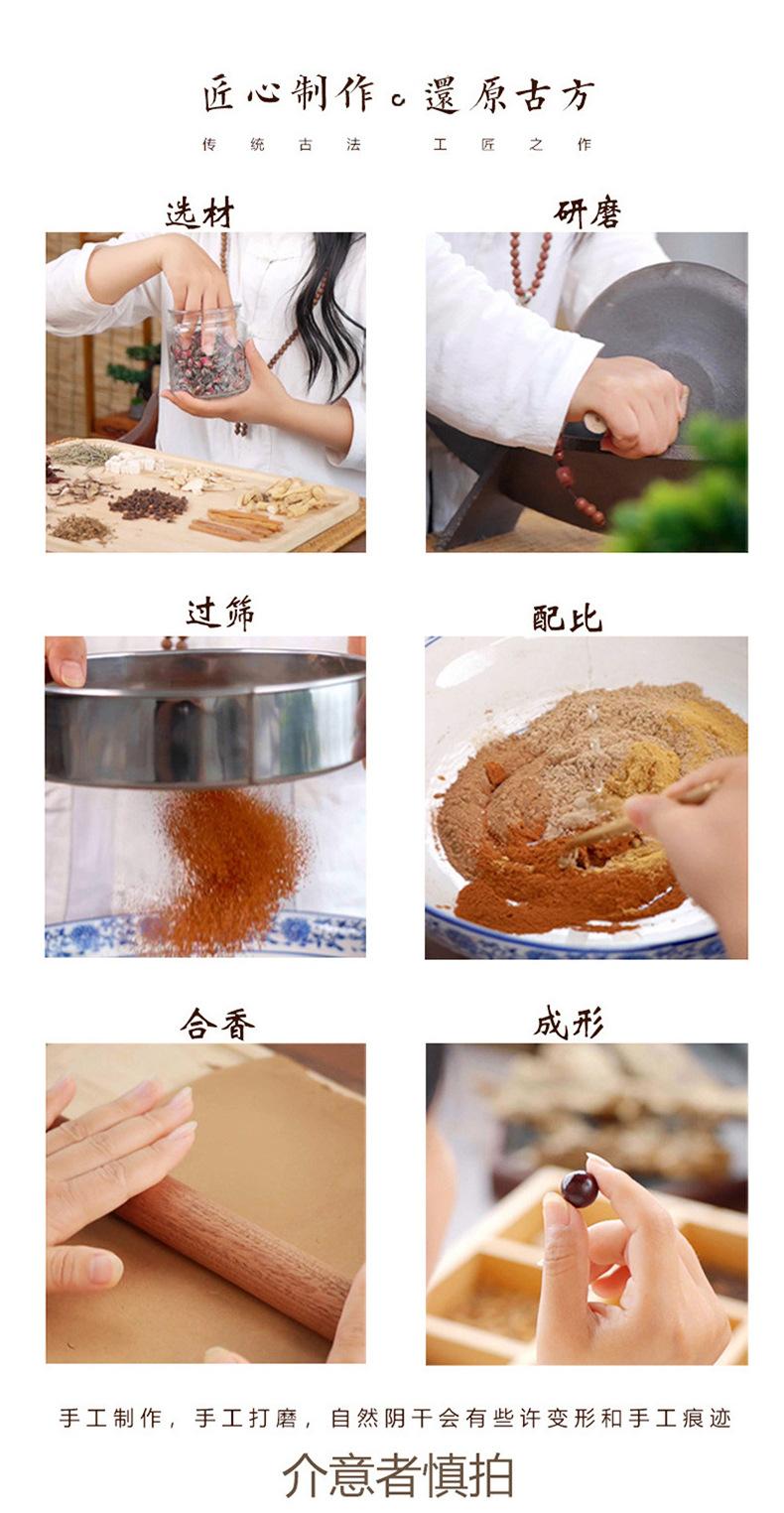 匠心制作。還原古方

传统古法　工匠之作

选材

研磨

过筛

配比

合香

成形

手工制作，手工打磨，自然阴干会有些许变形和手工痕迹

介意者慎拍